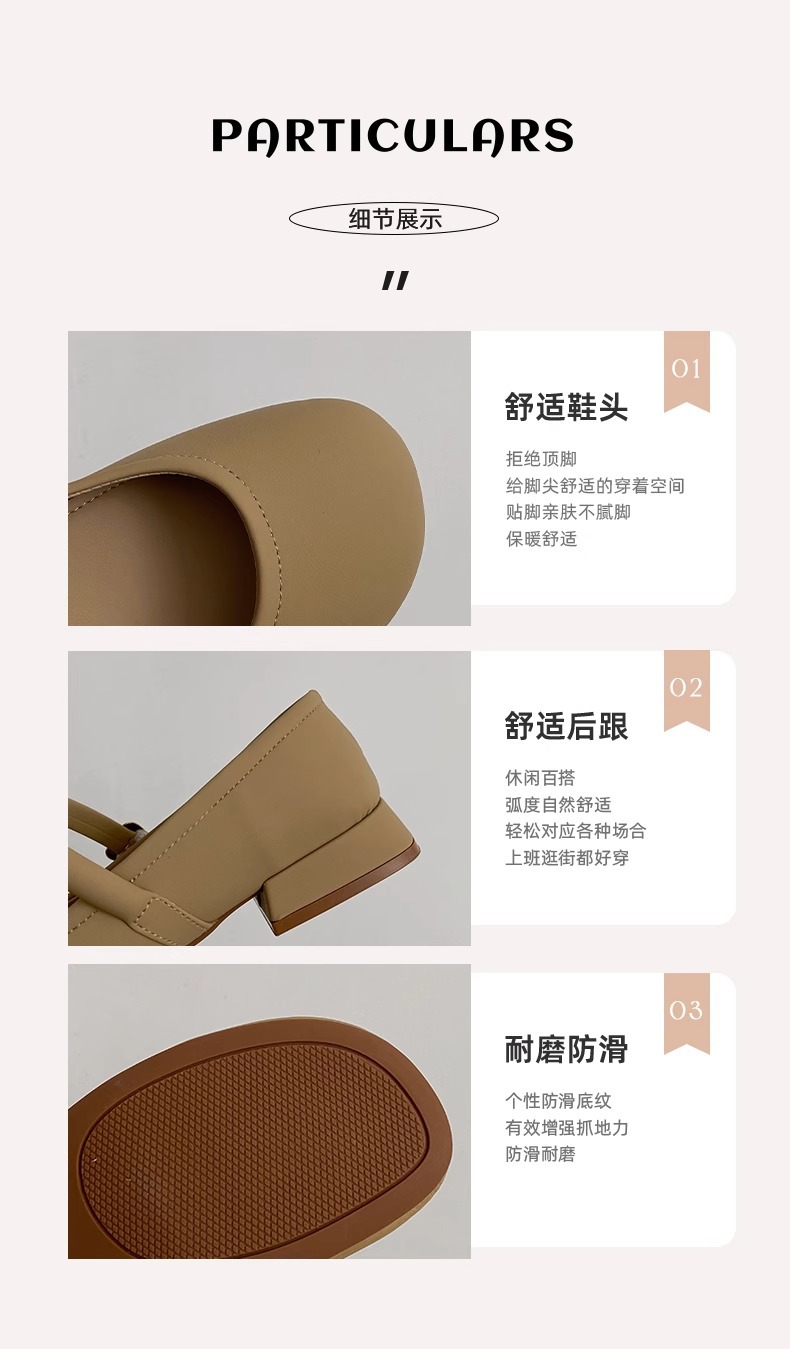 PARTICULARS

细节展示

"

01

舒适鞋头

拒绝顶脚
给脚尖舒适的穿着空间
贴脚亲肤不腻脚
保暖舒适

02

舒适后跟

休闲百搭
弧度自然舒适
轻松对应各种场合
上班逛街都好穿

03

耐磨防滑

个性防滑底纹
有效增强抓地力
防滑耐磨