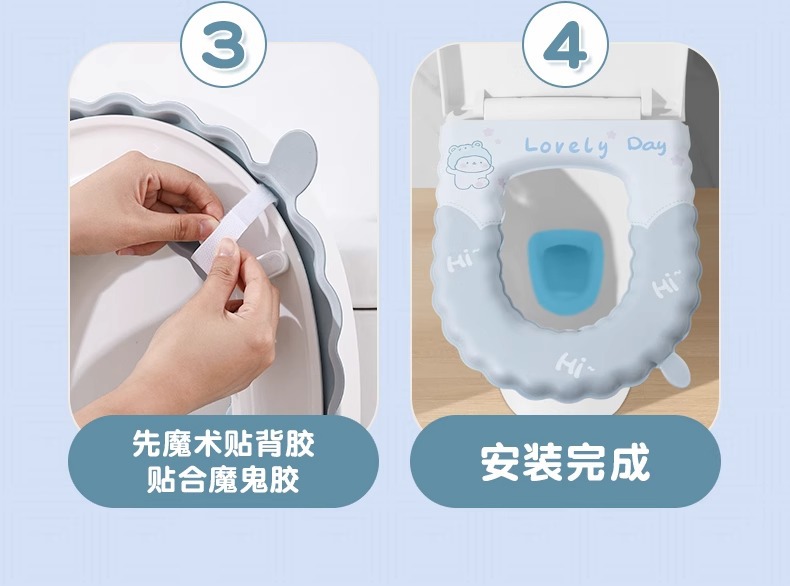 3

先魔术贴背胶
贴合魔鬼胶

4

Lovely Day

Hi~

Hi~

Hi~

安装完成