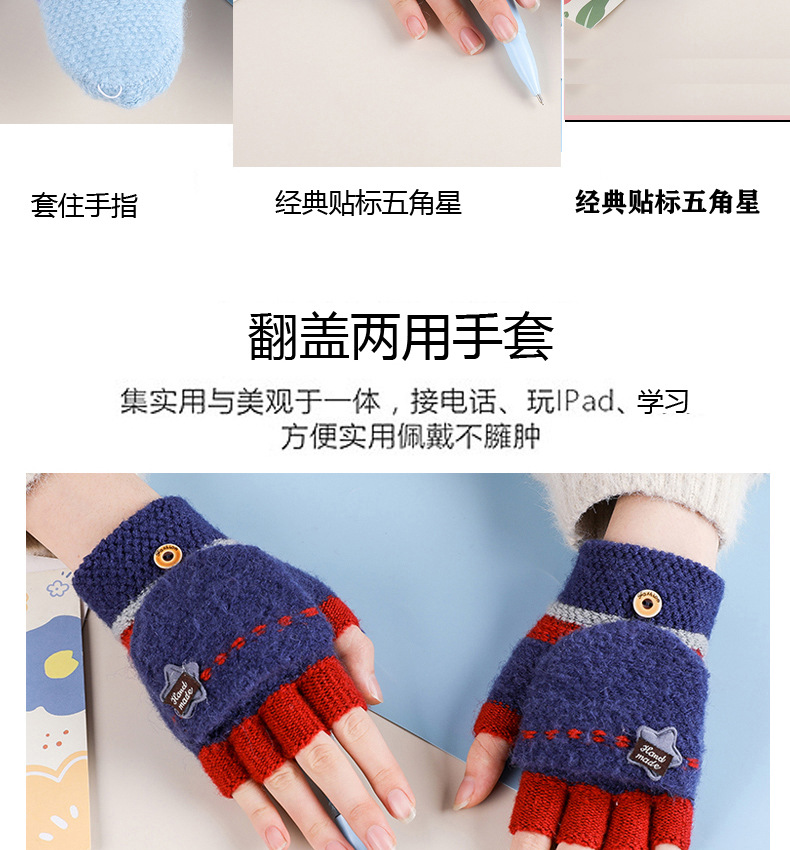 套住手指

经典贴标五角星

经典贴标五角星

翻盖两用手套

集实用与美观于一体，接电话、玩IPad、学习
方便实用佩戴不臃肿

Hand made

Hand made