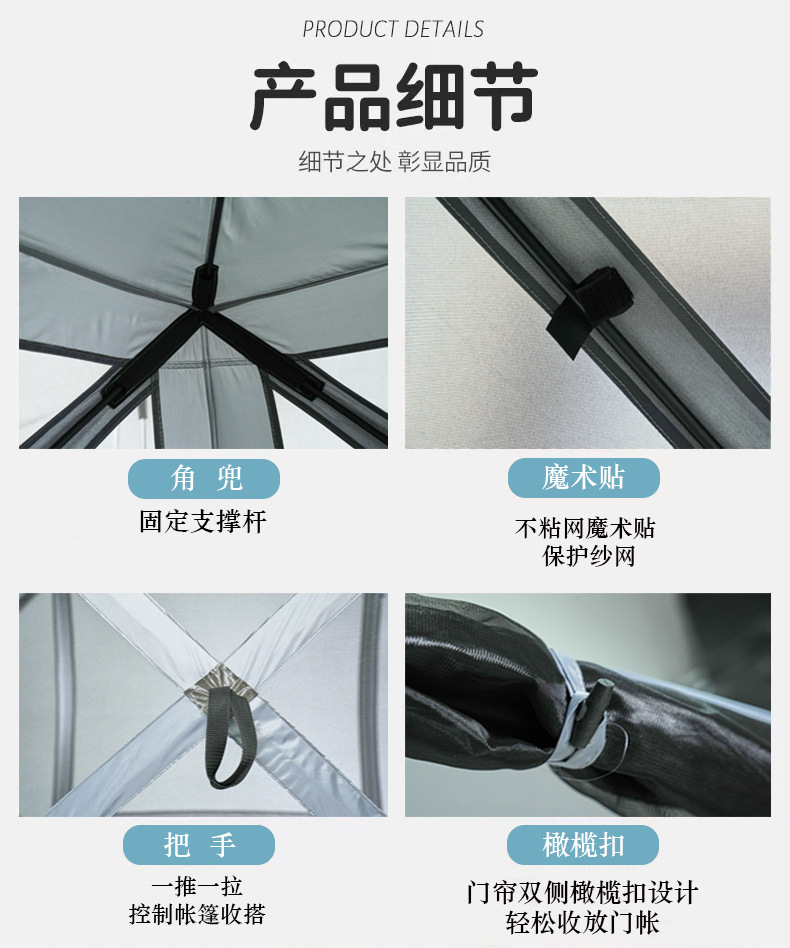 PRODUCT DETAILS

产品细节

细节之处 彰显品质

角 兜

固定支撑杆

魔术贴

不粘网魔术贴
保护纱网

把 手

一推一拉
控制帐篷收搭

橄榄扣

门帘双侧橄榄扣设计
轻松收放门帐