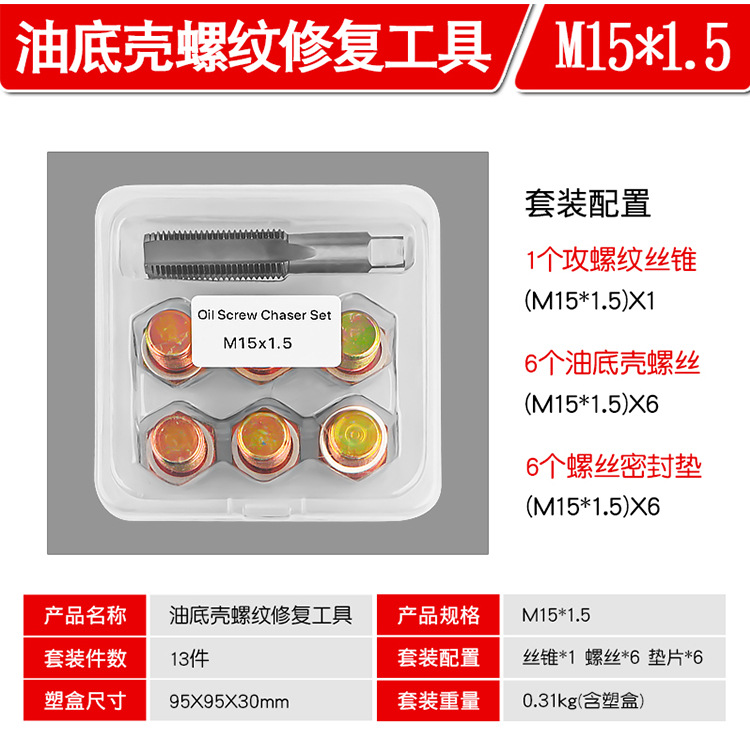 油底壳螺纹修复工具 M15*1.5

Oil Screw Chaser Set
M15x1.5

套装配置

1个攻螺纹丝锥
(M15*1.5)X1

6个油底壳螺丝
(M15*1.5)X6

6个螺丝密封垫
(M15*1.5)X6

| 产品名称 | 油底壳螺纹修复工具 | 产品规格 | M15*1.5 |
|---|---|---|---|
| 套装件数 | 13件 | 套装配置 | 丝锥*1 螺丝*6 垫片*6 |
| 塑盒尺寸 | 95X95X30mm | 套装重量 | 0.31kg(含塑盒) |