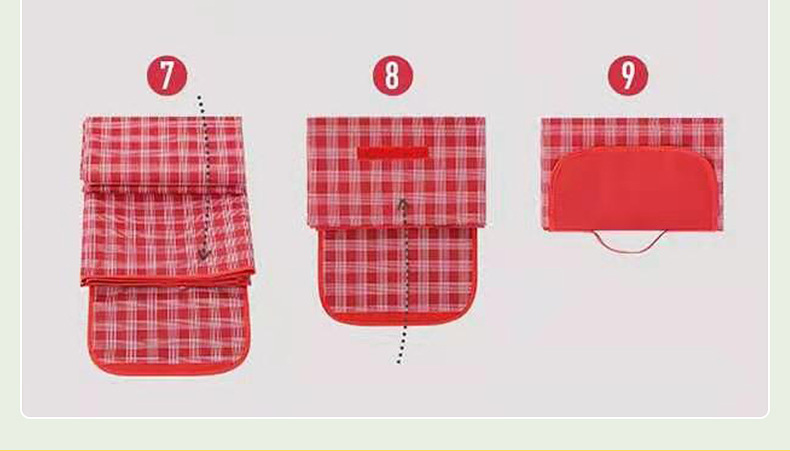 7

8

9