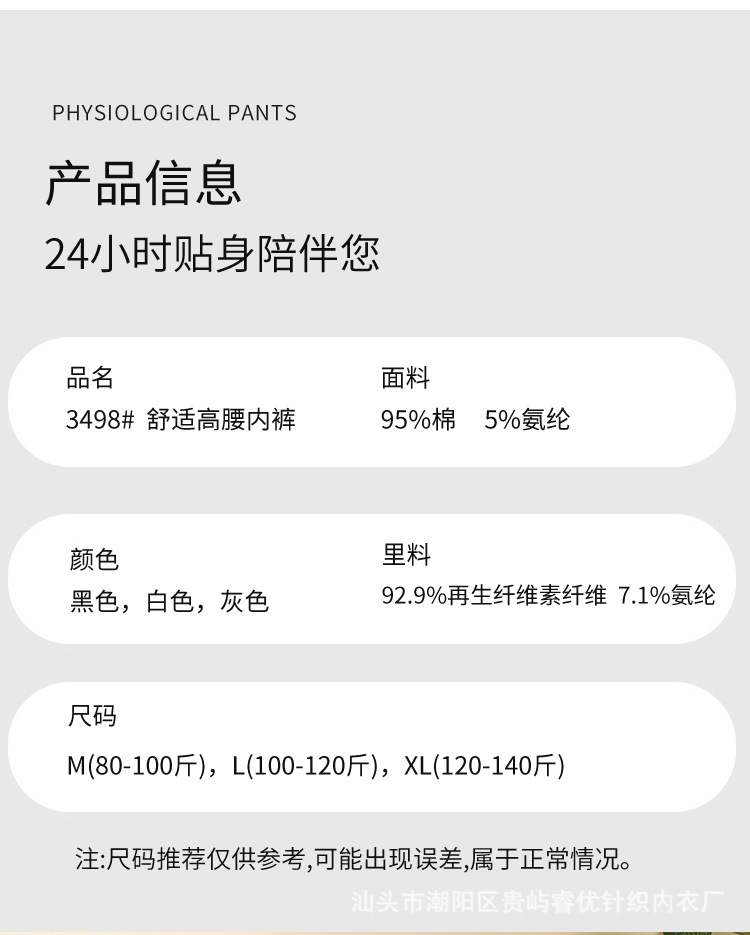 PHYSIOLOGICAL PANTS

产品信息

24小时贴身陪伴您

品名
3498# 舒适高腰内裤

面料
95%棉 5%氨纶

颜色
黑色，白色，灰色

里料
92.9%再生纤维素纤维 7.1%氨纶

尺码
M(80-100斤)，L(100-120斤)，XL(120-140斤)

注:尺码推荐仅供参考,可能出现误差,属于正常情况。

汕头市潮阳区贵屿睿优针织内衣厂