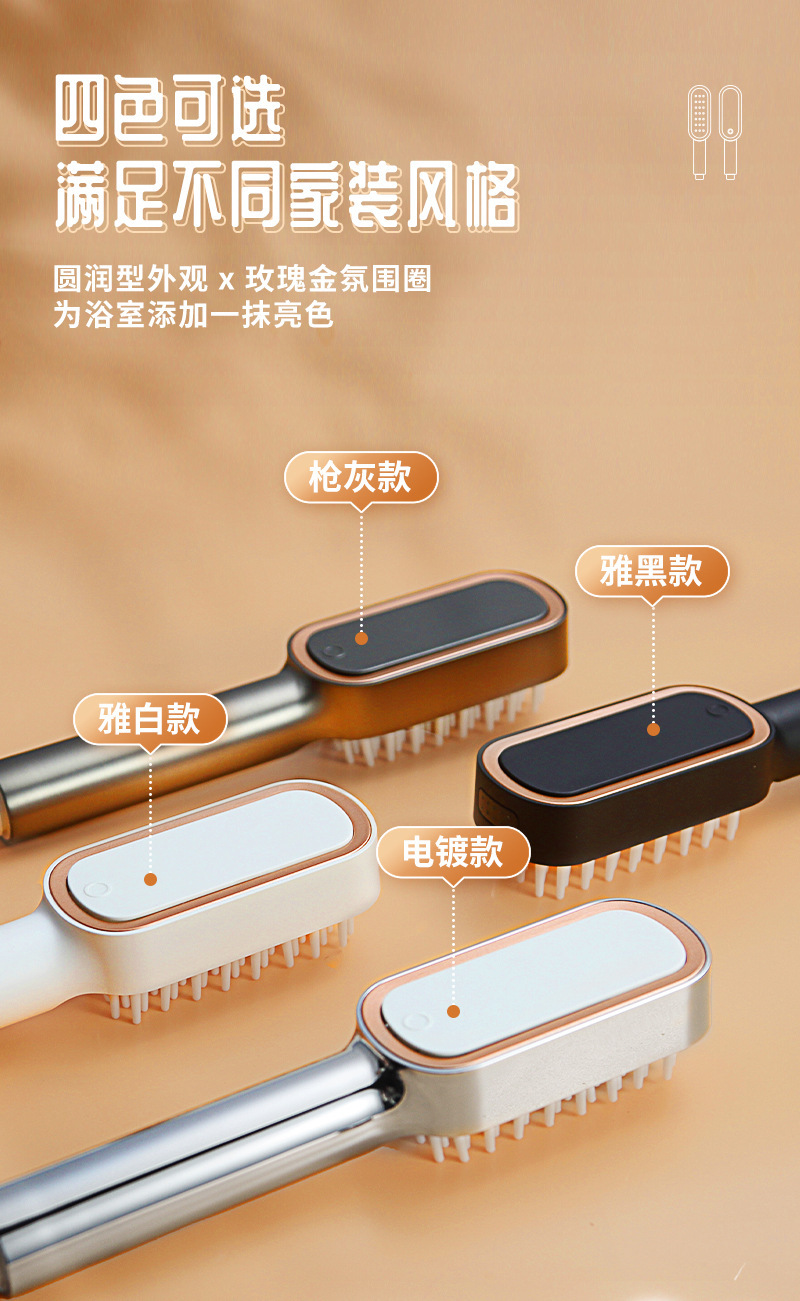 四色可选
满足不同家装风格

圆润型外观 x 玫瑰金氛围圈
为浴室添加一抹亮色

枪灰款

雅黑款

雅白款

电镀款