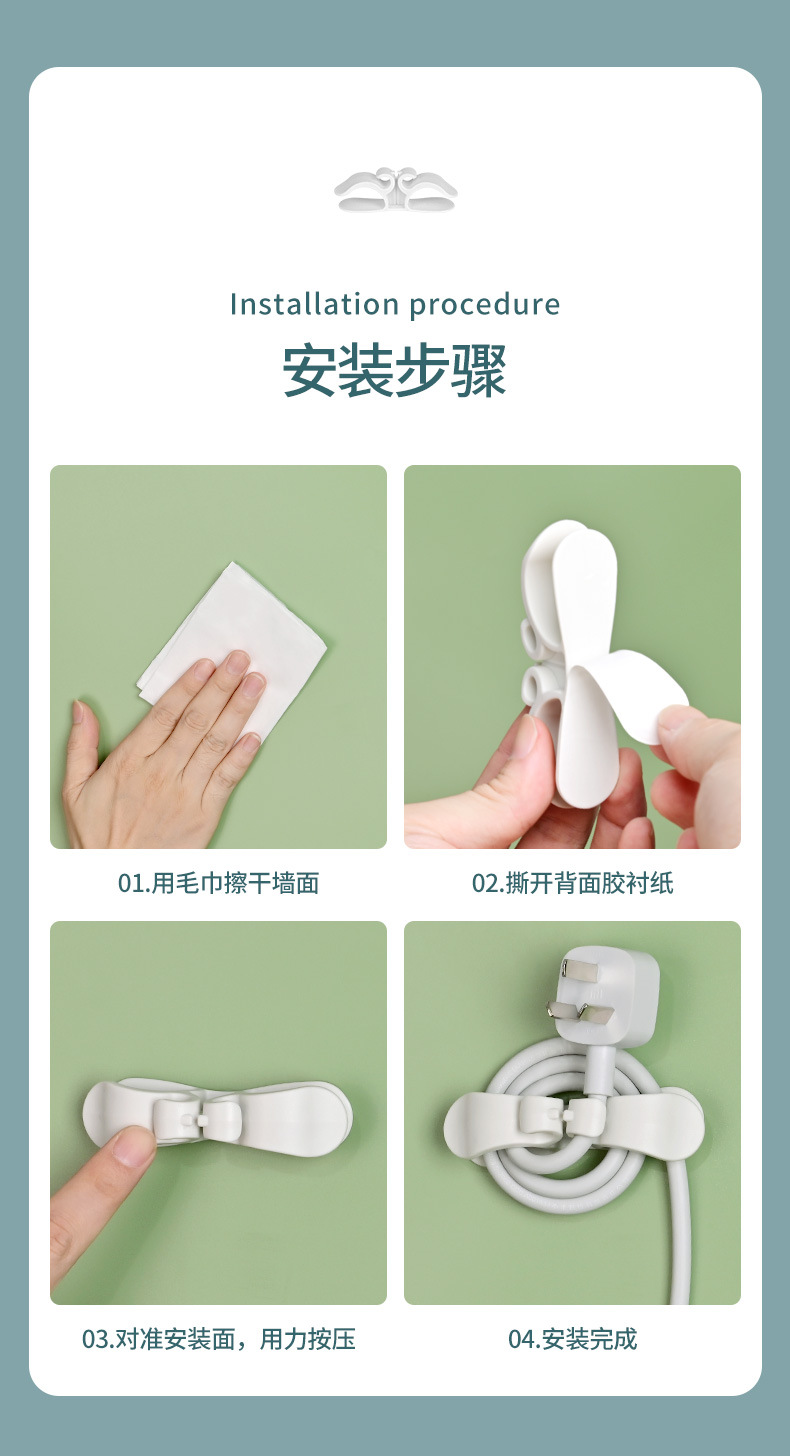 Installation procedure
安装步骤

01.用毛巾擦干墙面

02.撕开背面胶衬纸

03.对准安装面，用力按压

04.安装完成