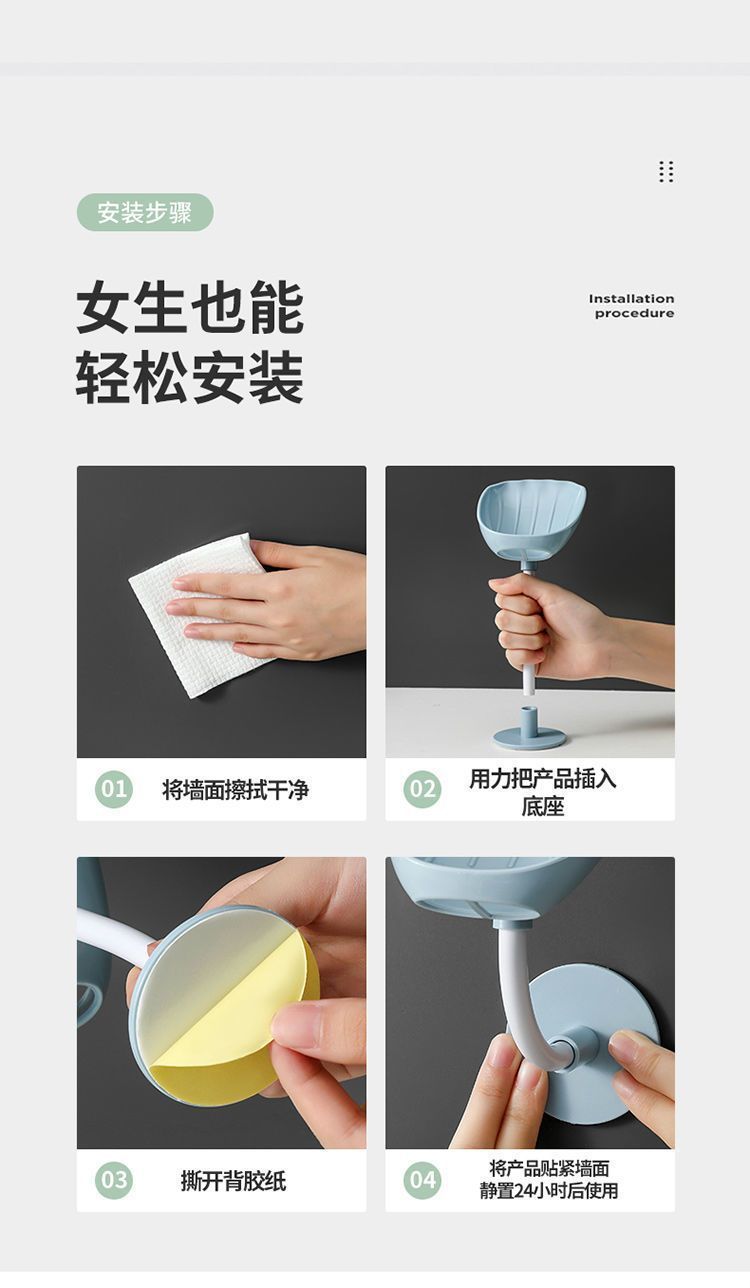 安装步骤

女生也能
轻松安装

Installation
procedure

01 将墙面擦拭干净

02 用力把产品插入底座

03 撕开背胶纸

04 将产品贴紧墙面
静置24小时后使用