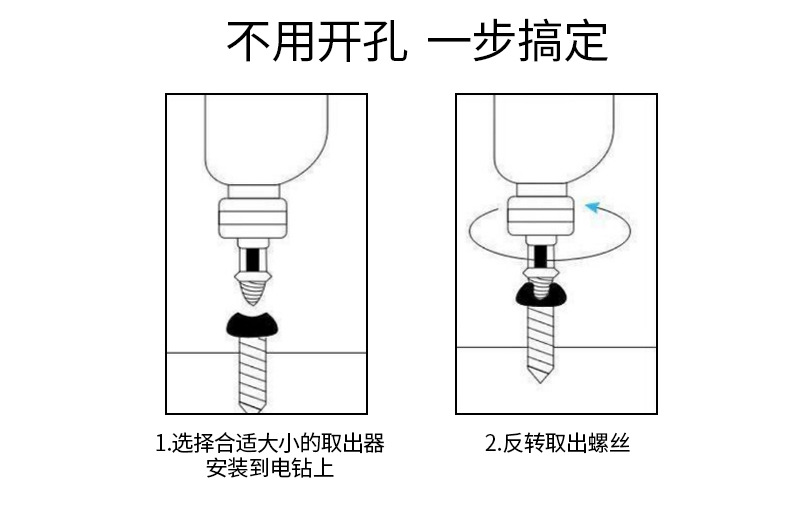 不用开孔 一步搞定

1.选择合适大小的取出器安装到电钻上

2.反转取出螺丝