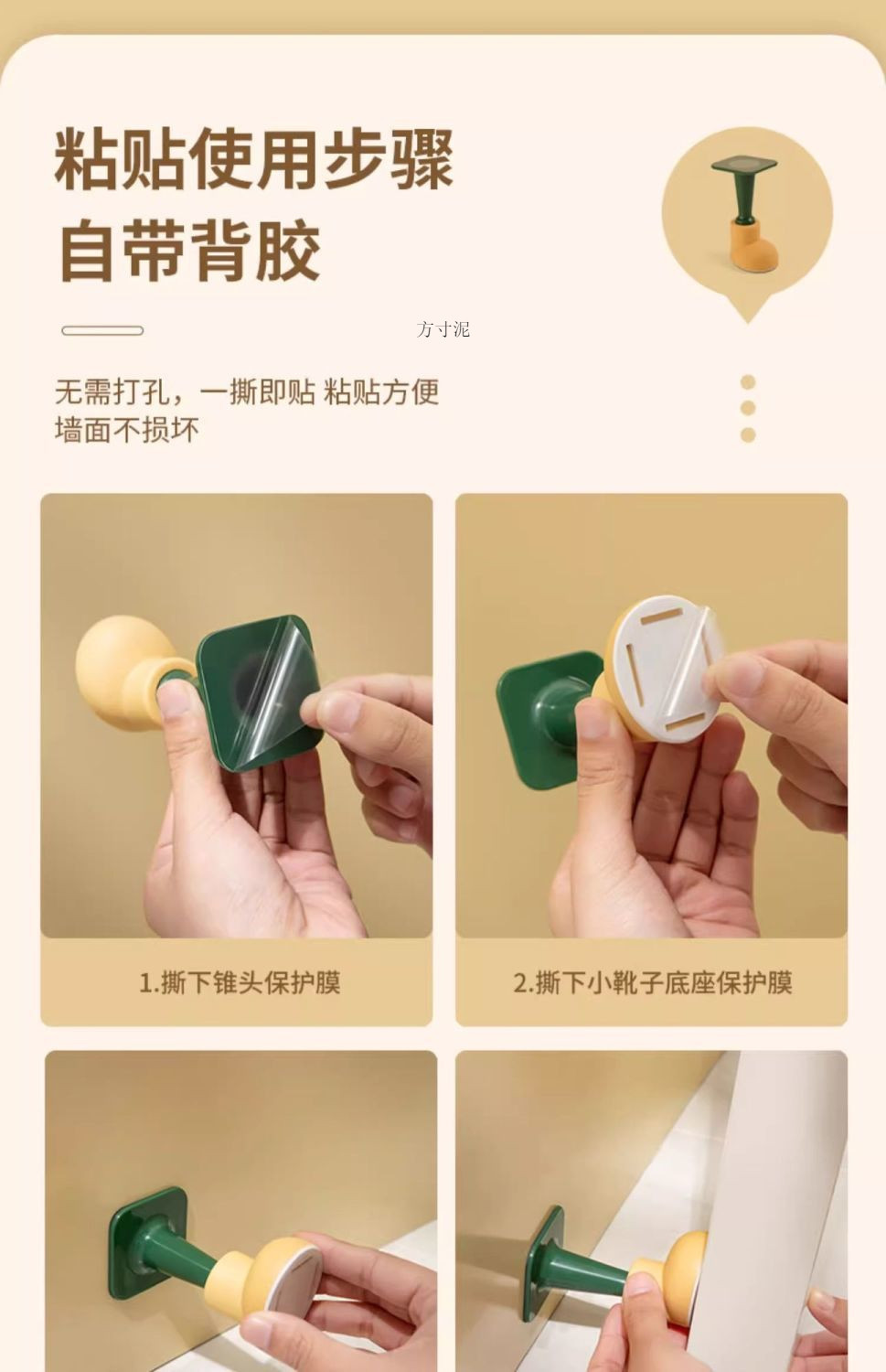 粘贴使用步骤
自带背胶

方寸泥

无需打孔，一撕即贴 粘贴方便
墙面不损坏

1.撕下锥头保护膜

2.撕下小靴子底座保护膜