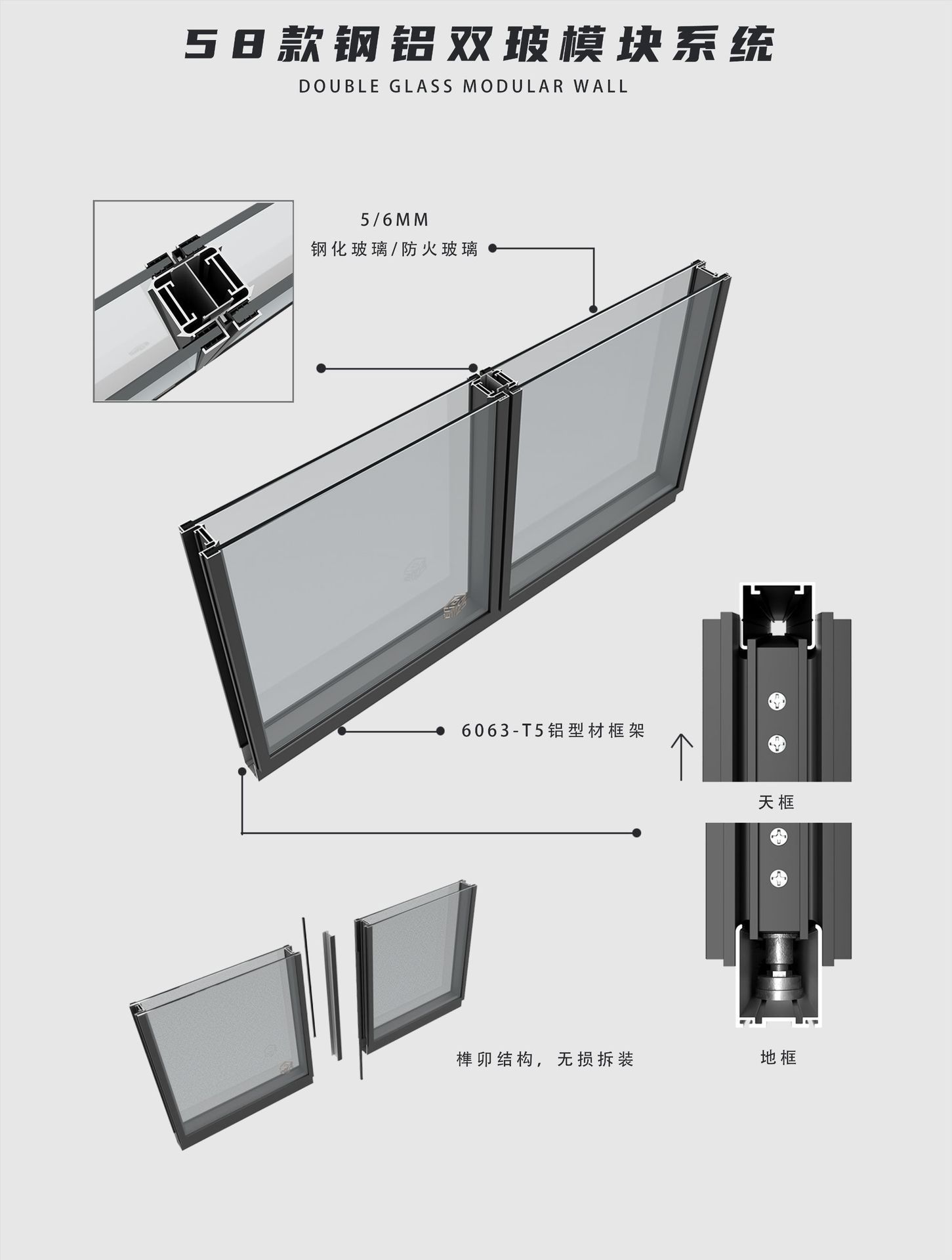 58款钢铝双玻模块系统
DOUBLE GLASS MODULAR WALL

5/6MM
钢化玻璃/防火玻璃

6063-T5铝型材框架

天框

地框

榫卯结构，无损拆装