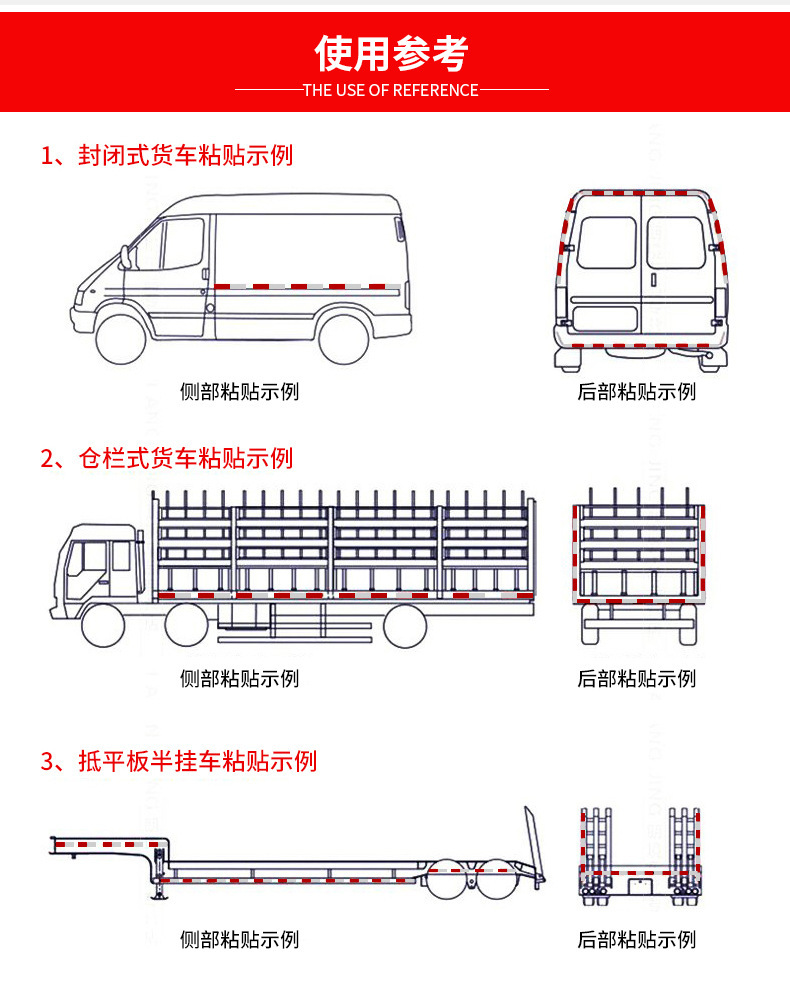 使用参考
THE USE OF REFERENCE

1、封闭式货车粘贴示例

侧部粘贴示例

后部粘贴示例

2、仓栏式货车粘贴示例

侧部粘贴示例

后部粘贴示例

3、抵平板半挂车粘贴示例

侧部粘贴示例

后部粘贴示例