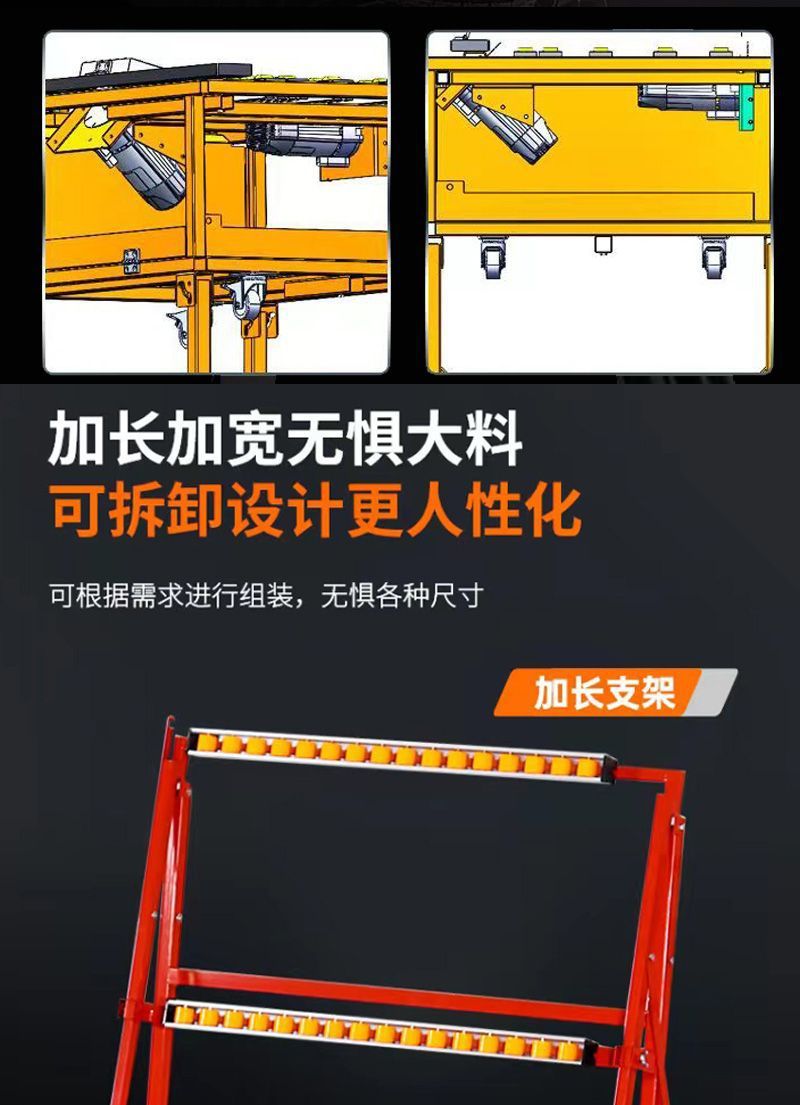 加长加宽无惧大料
可拆卸设计更人性化

可根据需求进行组装，无惧各种尺寸

加长支架