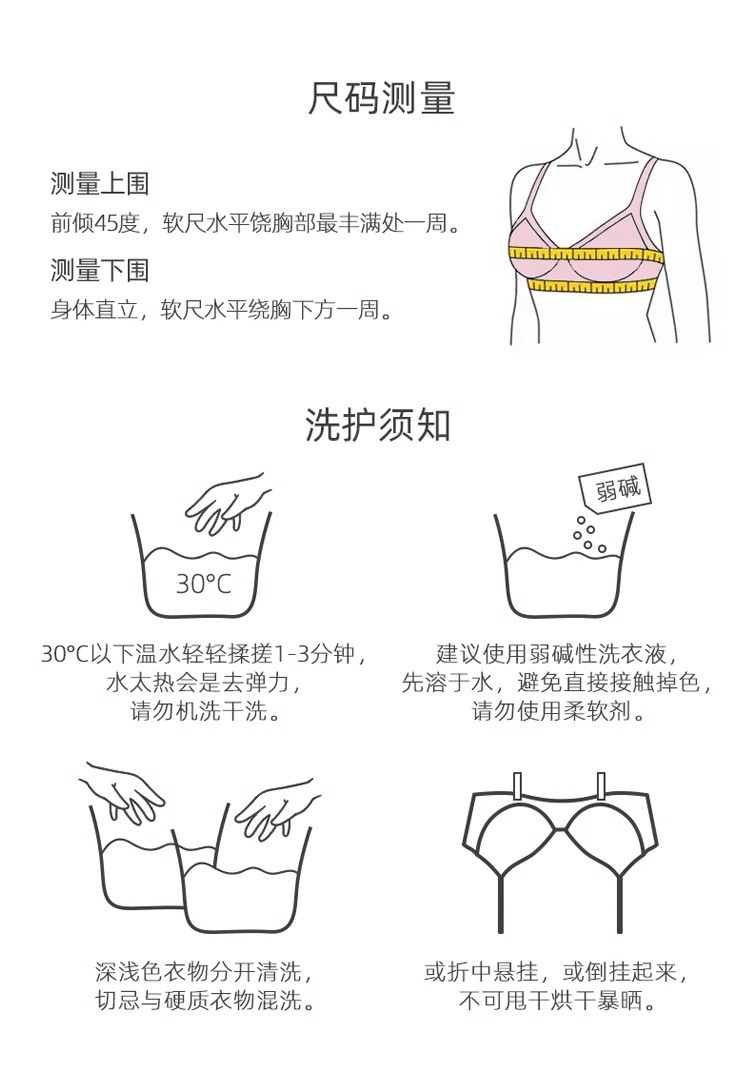 尺码测量

测量上围
前倾45度，软尺水平饶胸部最丰满处一周。

测量下围
身体直立，软尺水平绕胸下方一周。

洗护须知

30°C

30°C以下温水轻轻揉搓1-3分钟，水太热会是去弹力，请勿机洗干洗。

弱碱

建议使用弱碱性洗衣液，先溶于水，避免直接接触掉色，请勿使用柔软剂。

深浅色衣物分开清洗，切忌与硬质衣物混洗。

或折中悬挂，或倒挂起来，不可甩干烘干暴晒。