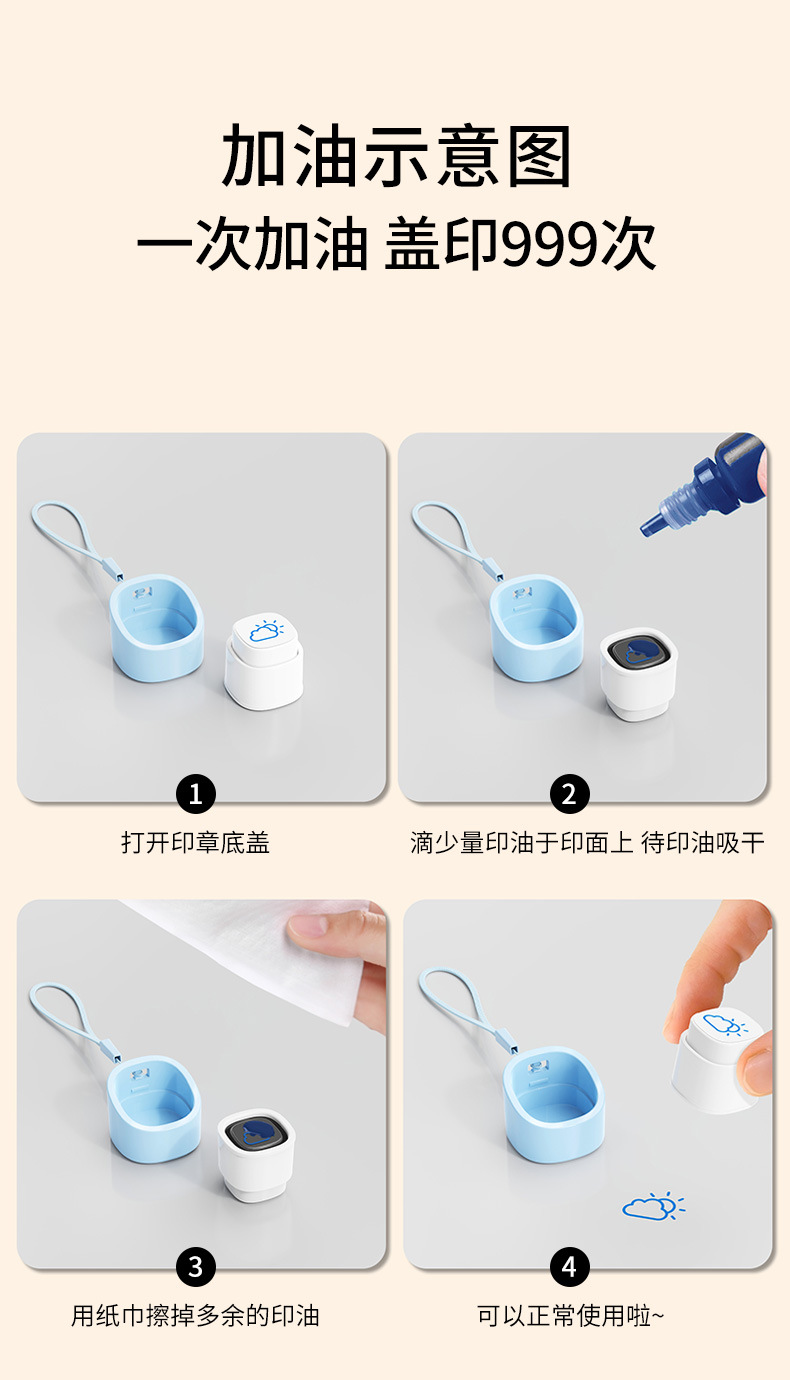 加油示意图
一次加油 盖印999次

1
打开印章底盖

2
滴少量印油于印面上 待印油吸干

3
用纸巾擦掉多余的印油

4
可以正常使用啦~