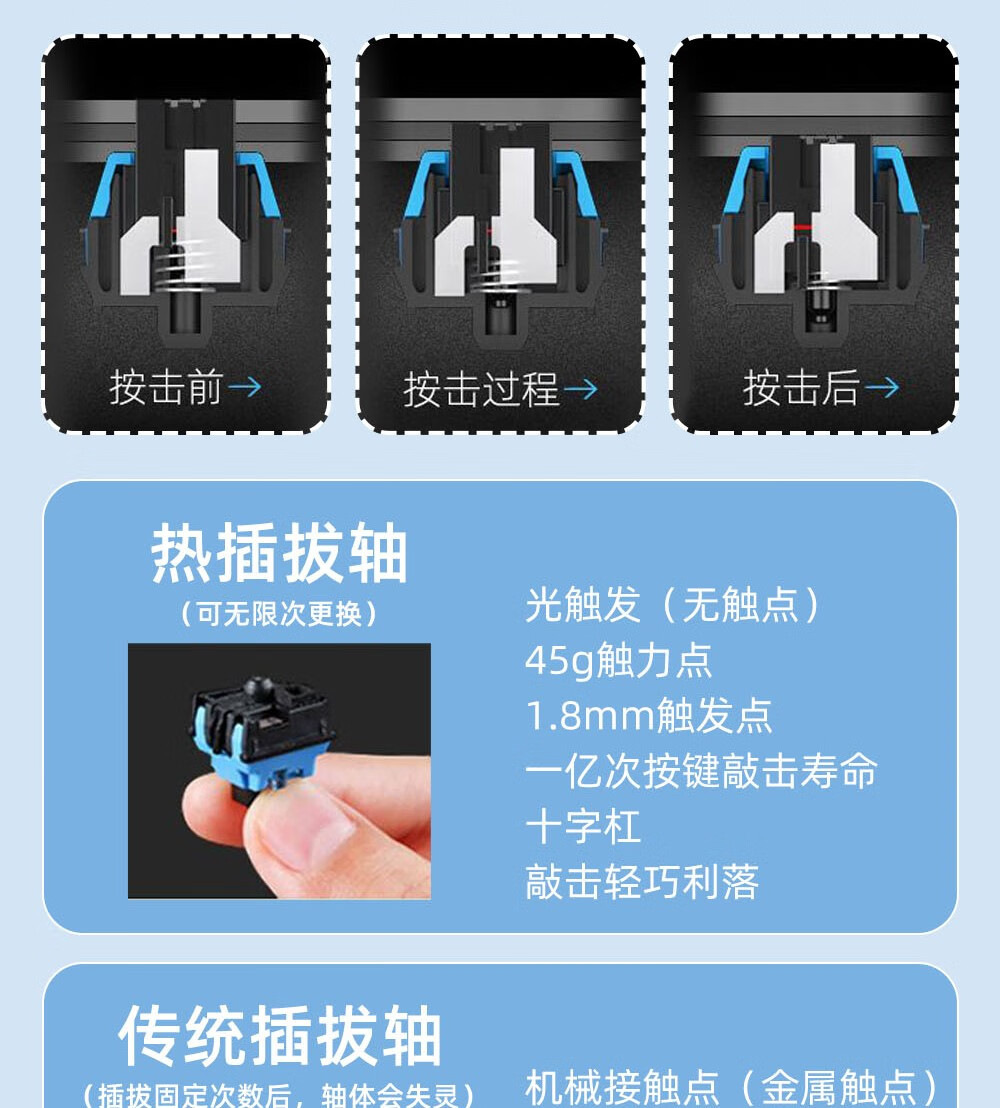 按击前→

按击过程→

按击后→

热插拔轴
（可无限次更换）

光触发（无触点）
45g触力点
1.8mm触发点
一亿次按键敲击寿命
十字杠
敲击轻巧利落

传统插拔轴
（插拔固定次数后，轴体会失灵）

机械接触点（金属触点）