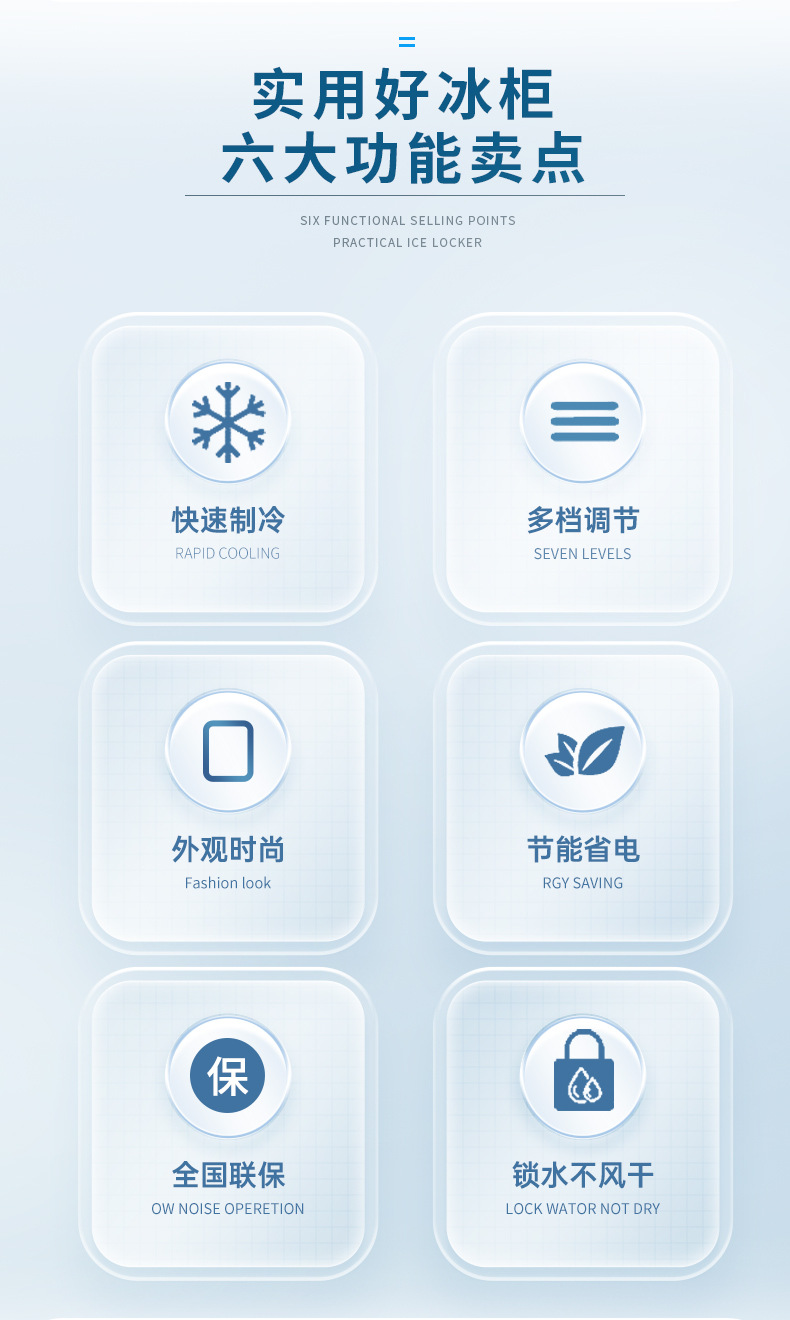 实用好冰柜
六大功能卖点

SIX FUNCTIONAL SELLING POINTS
PRACTICAL ICE LOCKER

快速制冷
RAPID COOLING

多档调节
SEVEN LEVELS

外观时尚
Fashion look

节能省电
RGY SAVING

保

全国联保
OW NOISE OPERETION

锁水不风干
LOCK WATOR NOT DRY