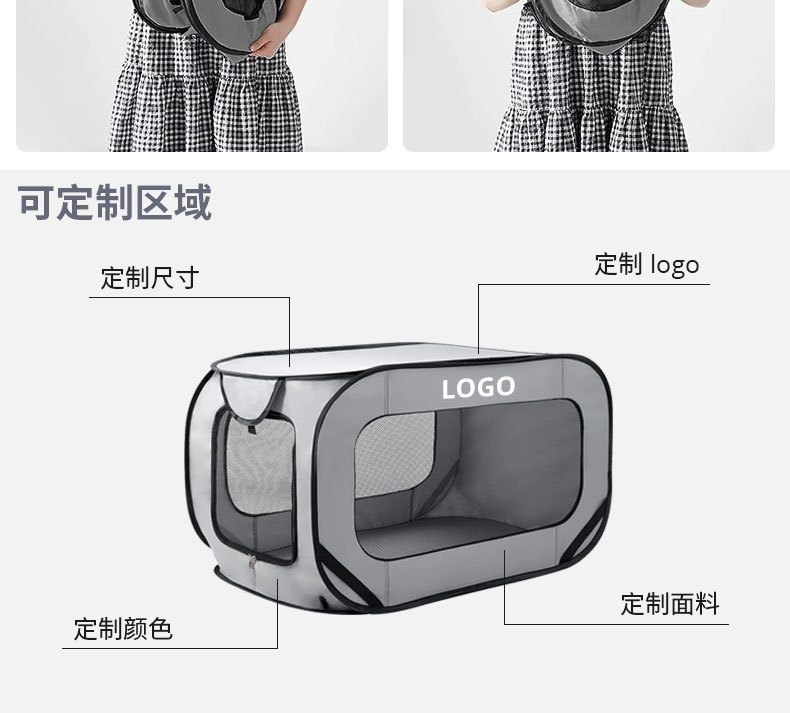 可定制区域

定制尺寸

定制 logo

LOGO

定制颜色

定制面料