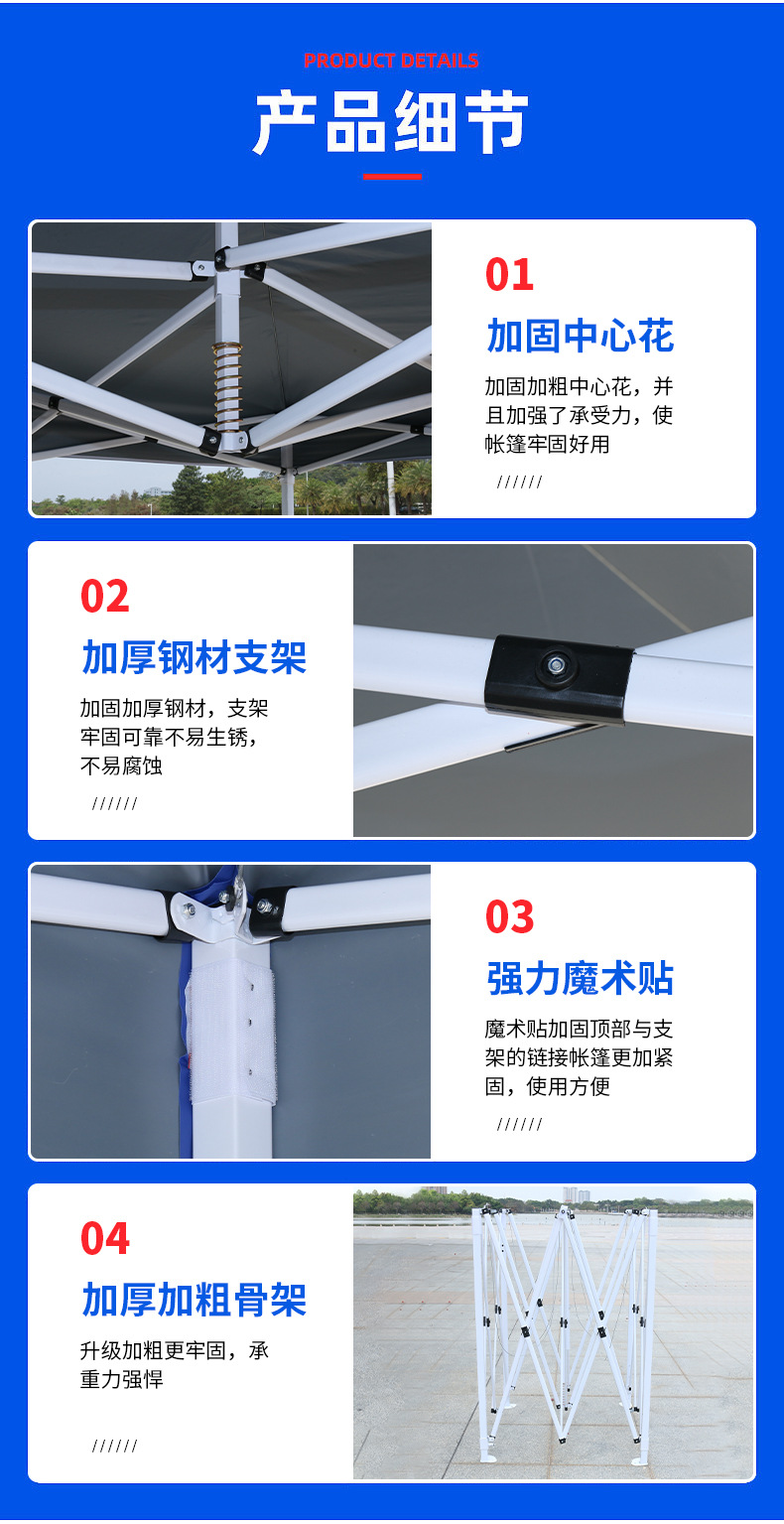 PRODUCT DETAILS

产品细节

01

加固中心花

加固加粗中心花，并且加强了承受力，使帐篷牢固好用

//////

02

加厚钢材支架

加固加厚钢材，支架牢固可靠不易生锈，不易腐蚀

//////

03

强力魔术贴

魔术贴加固顶部与支架的链接帐篷更加紧固，使用方便

//////

04

加厚加粗骨架

升级加粗更牢固，承重力强悍

//////