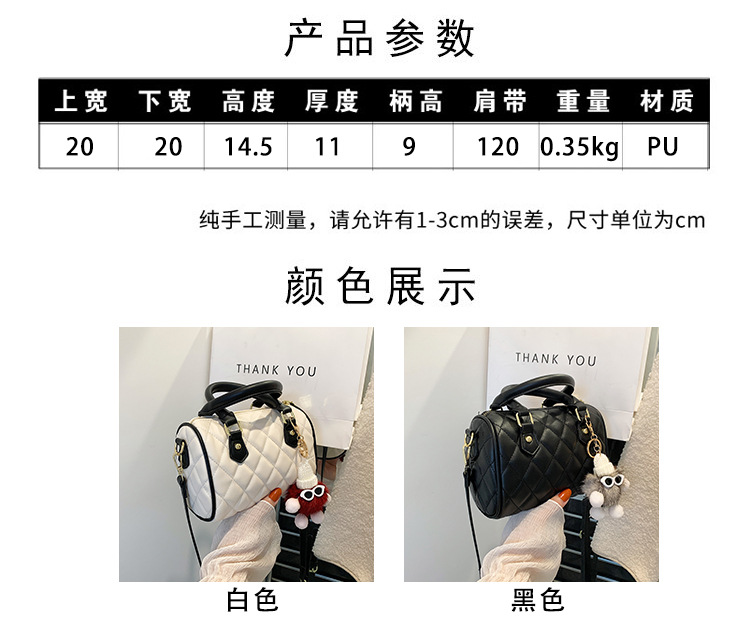 产品参数

| 上宽 | 下宽 | 高度 | 厚度 | 柄高 | 肩带 | 重量 | 材质 |
|---|---|---|---|---|---|---|---|
| 20 | 20 | 14.5 | 11 | 9 | 120 | 0.35kg | PU |

纯手工测量，请允许有1-3cm的误差，尺寸单位为cm

颜色展示

THANK YOU

THANK YOU

白色

黑色