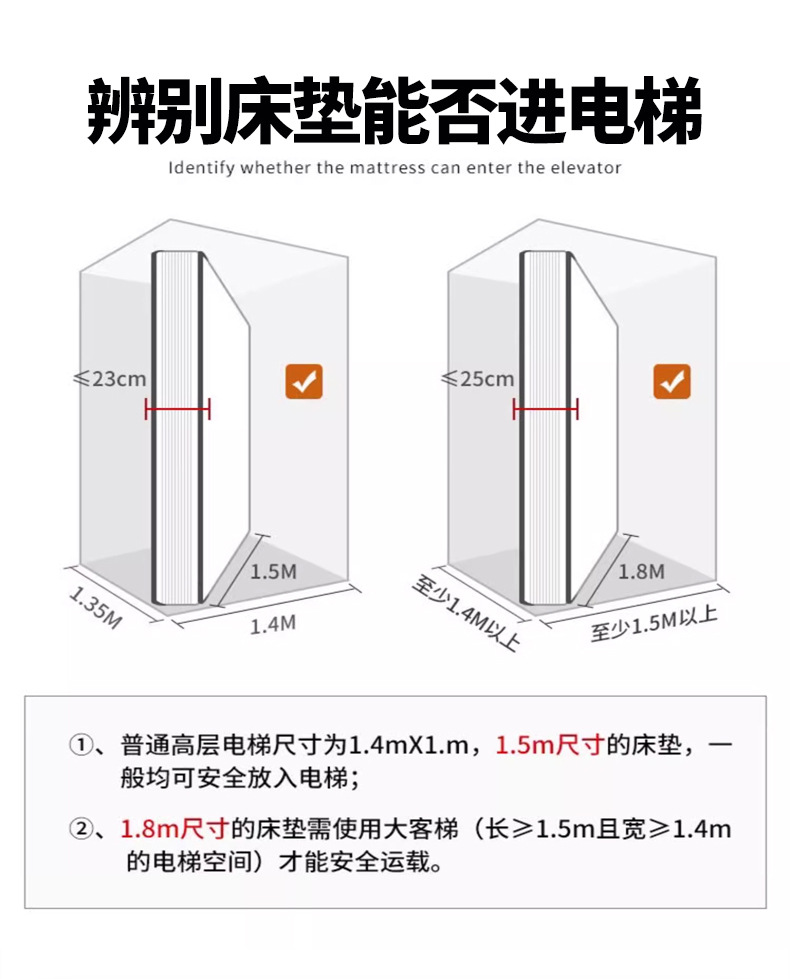 辨别床垫能否进电梯

Identify whether the mattress can enter the elevator

≤23cm

1.5M

1.35M

1.4M

≤25cm

1.8M

至少1.4M以上

至少1.5M以上

①、普通高层电梯尺寸为1.4mX1.m，1.5m尺寸的床垫，一般均可安全放入电梯；

②、1.8m尺寸的床垫需使用大客梯（长≥1.5m且宽≥1.4m的电梯空间）才能安全运载。