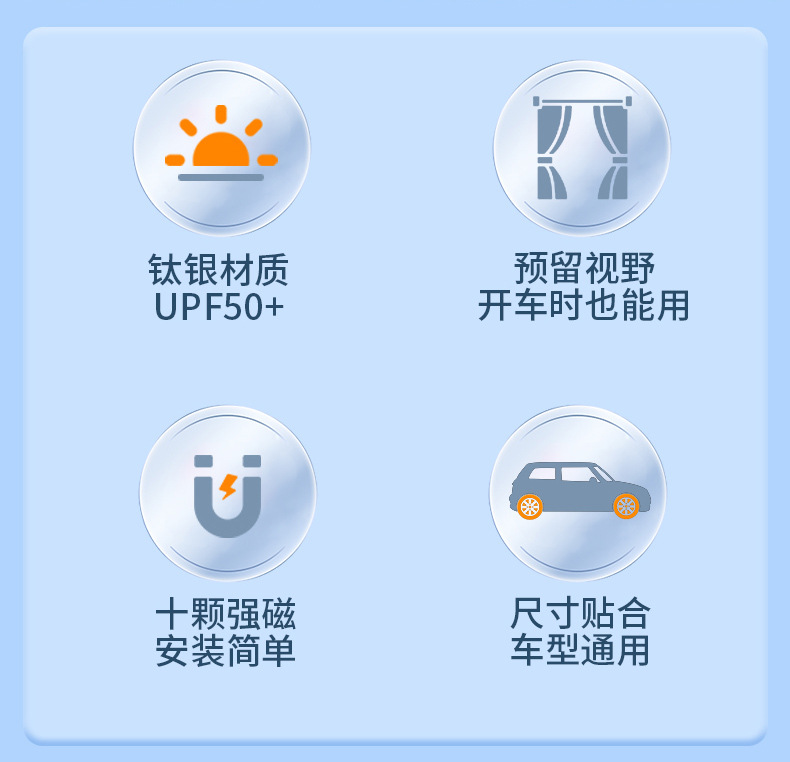 钛银材质
UPF50+

预留视野
开车时也能用

十颗强磁
安装简单

尺寸贴合
车型通用