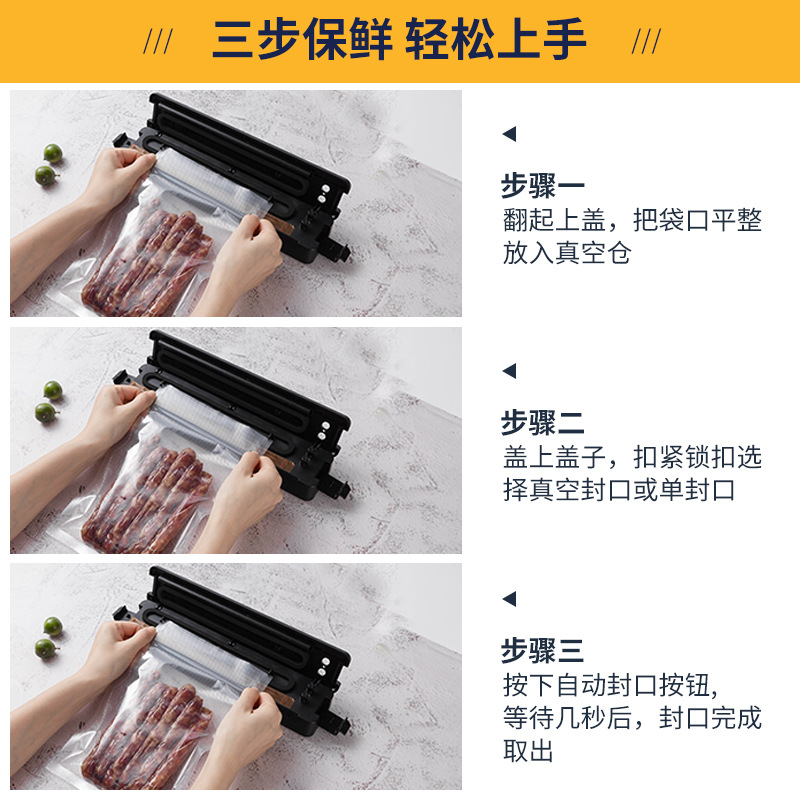 /// 三步保鲜 轻松上手 ///

步骤一
翻起上盖，把袋口平整放入真空仓

步骤二
盖上盖子，扣紧锁扣选择真空封口或单封口

步骤三
按下自动封口按钮，等待几秒后，封口完成取出