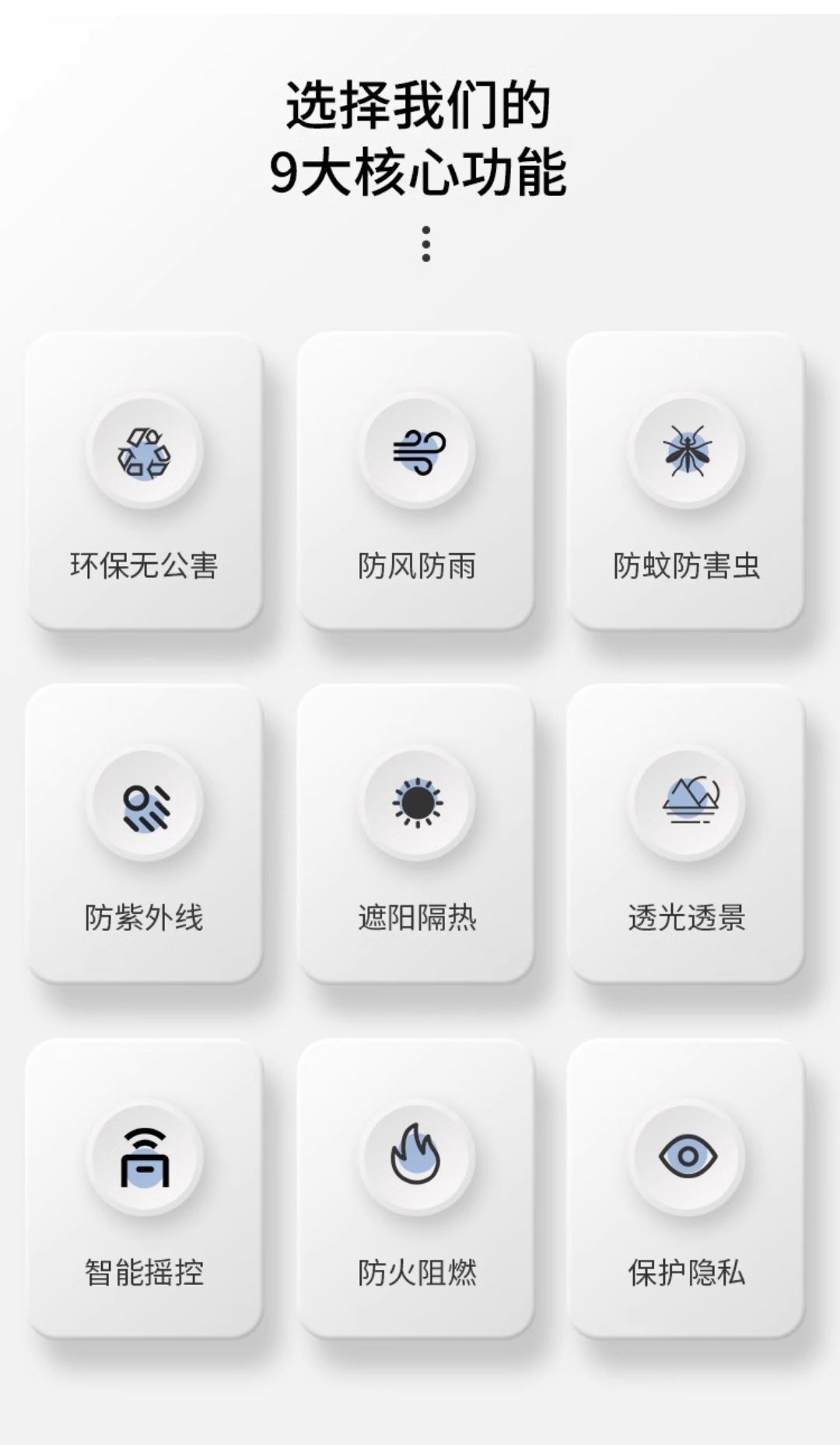 选择我们的
9大核心功能

环保无公害

防风防雨

防蚊防害虫

防紫外线

遮阳隔热

透光透景

智能摇控

防火阻燃

保护隐私