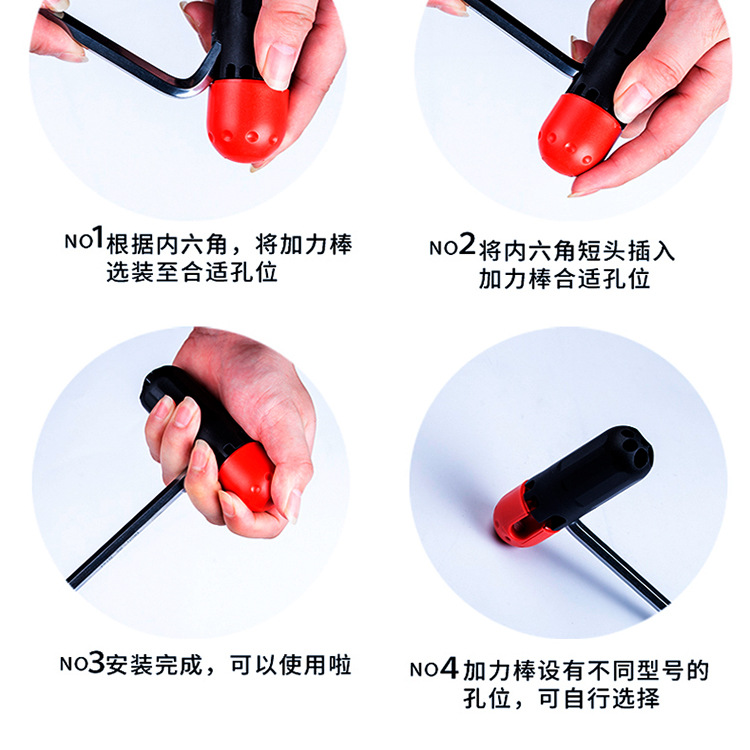 NO1根据内六角，将加力棒选装至合适孔位

NO2将内六角短头插入加力棒合适孔位

NO3安装完成，可以使用啦

NO4加力棒设有不同型号的孔位，可自行选择