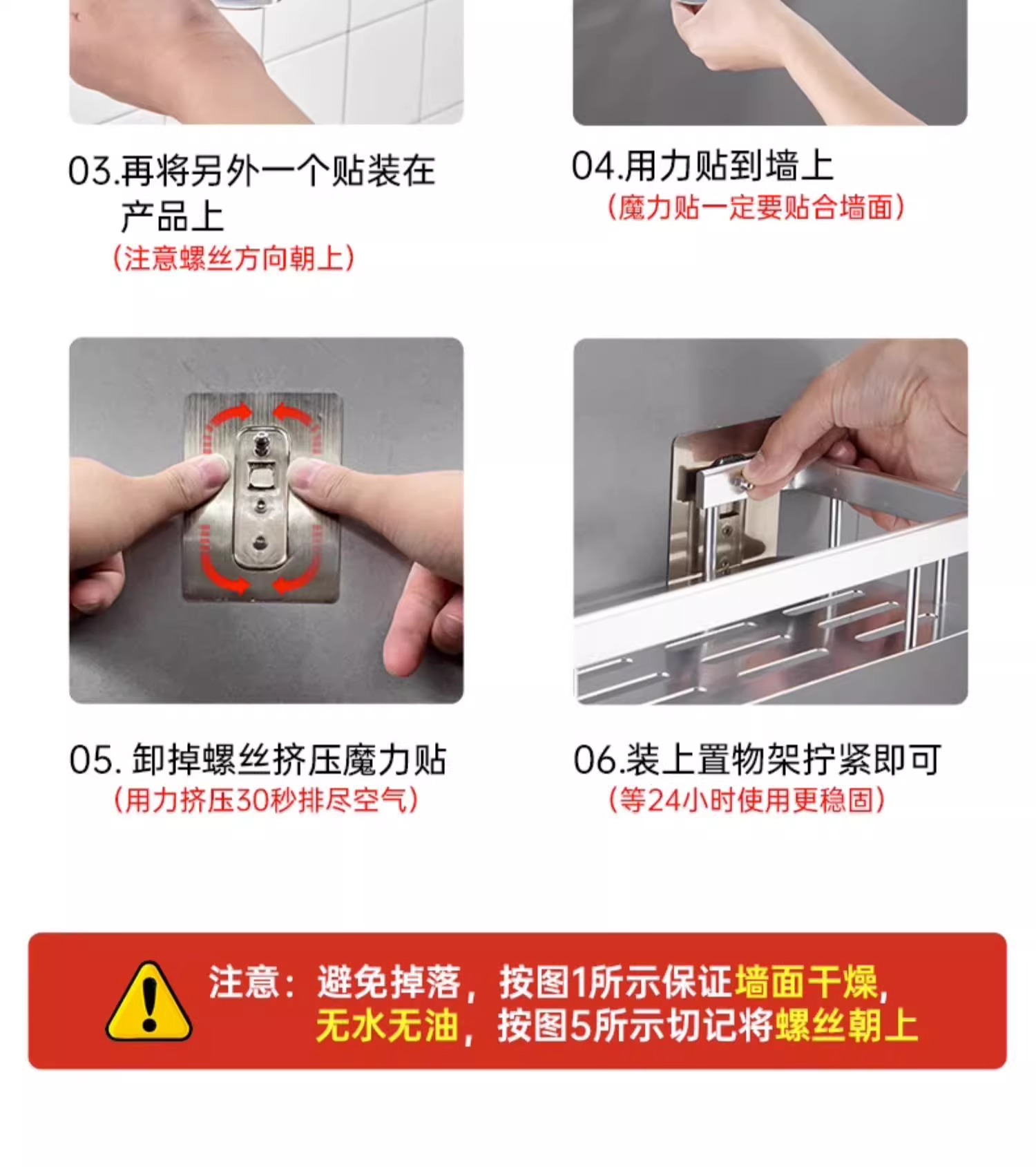 03.再将另外一个贴装在产品上
（注意螺丝方向朝上）

04.用力贴到墙上
（魔力贴一定要贴合墙面）

05. 卸掉螺丝挤压魔力贴
（用力挤压30秒排尽空气）

06.装上置物架拧紧即可
（等24小时使用更稳固）

注意：避免掉落，按图1所示保证墙面干燥，无水无油，按图5所示切记将螺丝朝上