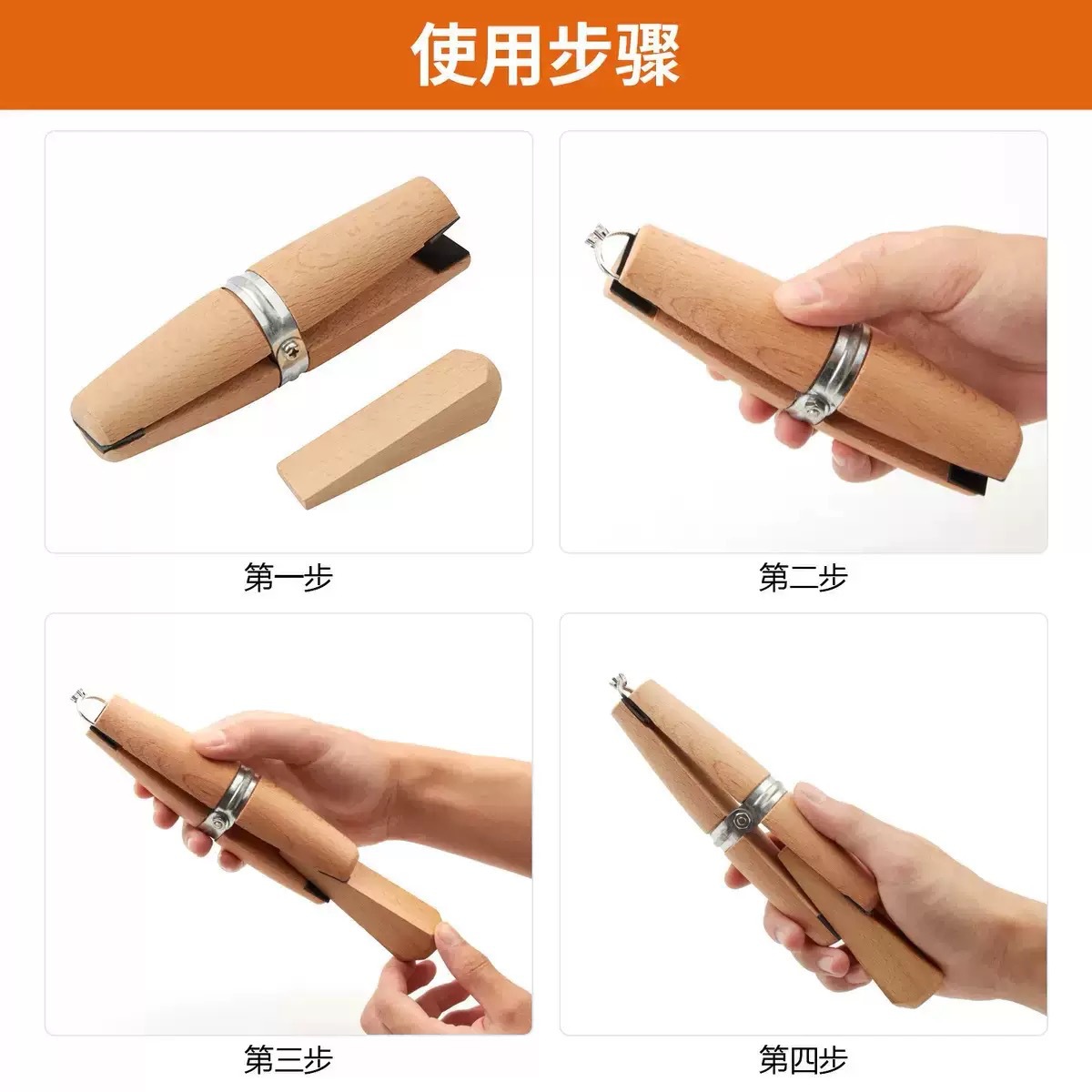 使用步骤

第一步

第二步

第三步

第四步