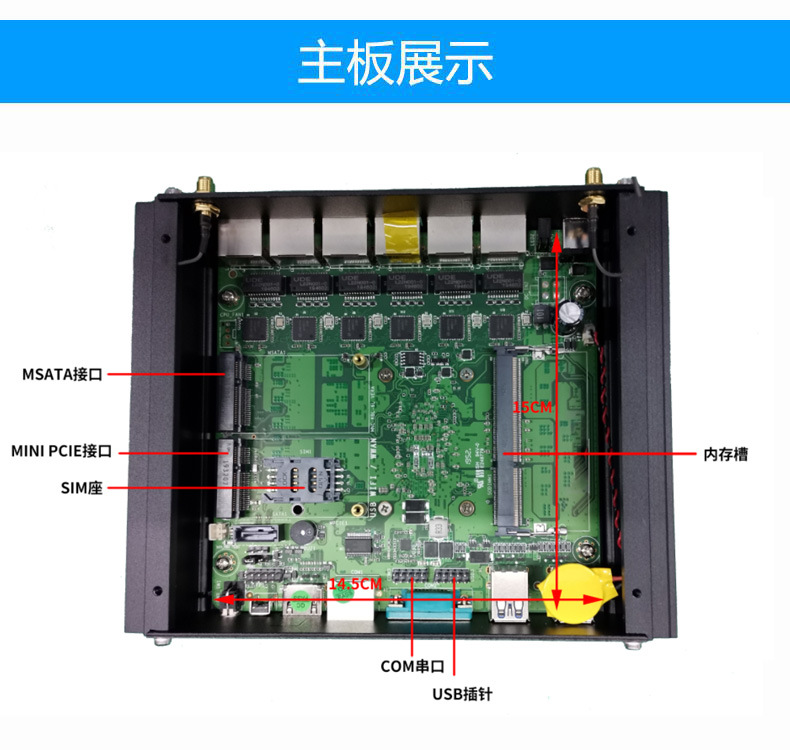 主板展示

MSATA接口

MINI PCIE接口

SIM座

15CM

内存槽

14.5CM

COM串口

USB插针