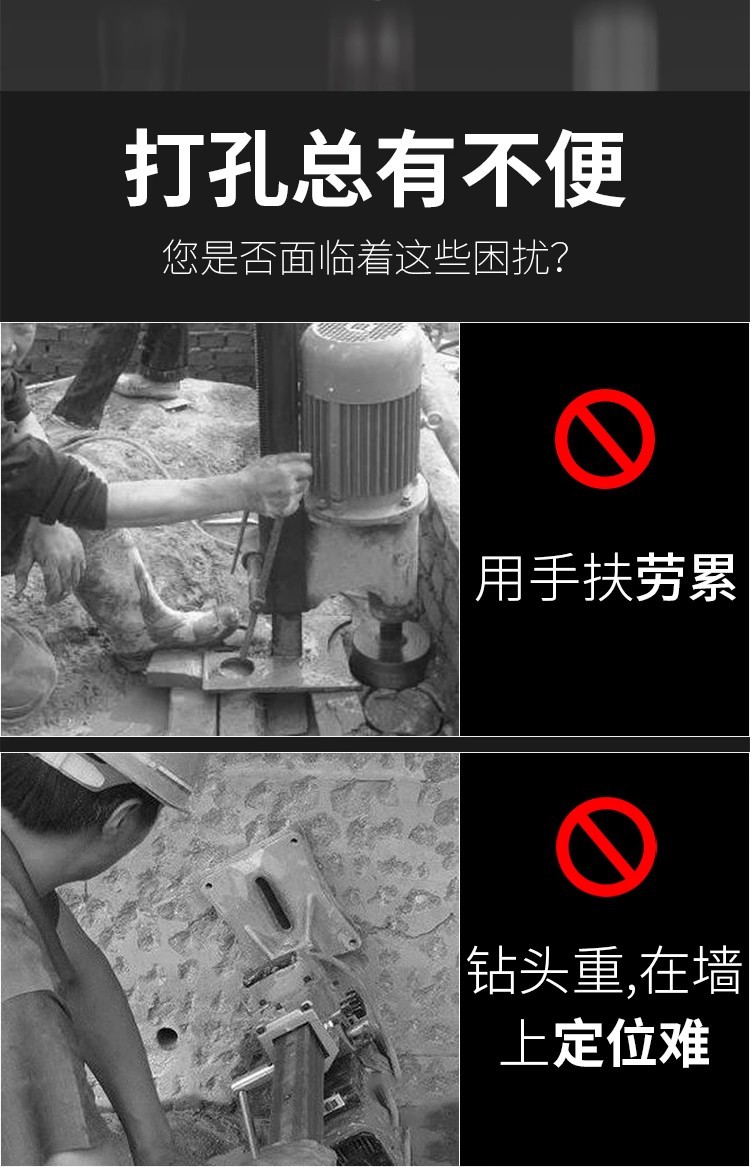 打孔总有不便

您是否面临着这些困扰?

用手扶劳累

钻头重,在墙上定位难