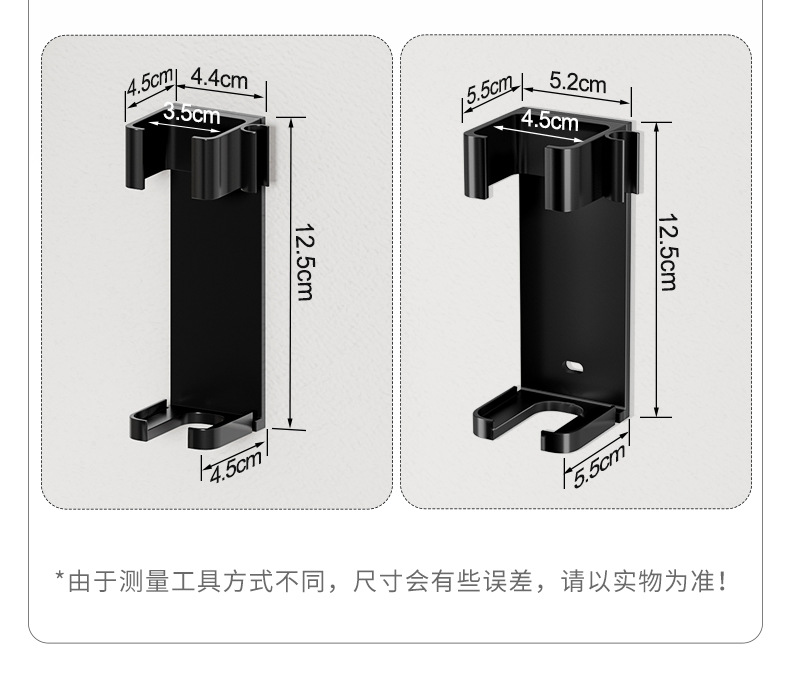 4.5cm
4.4cm
3.5cm
12.5cm
4.5cm

5.5cm
5.2cm
4.5cm
12.5cm
5.5cm

*由于测量工具方式不同，尺寸会有些误差，请以实物为准！