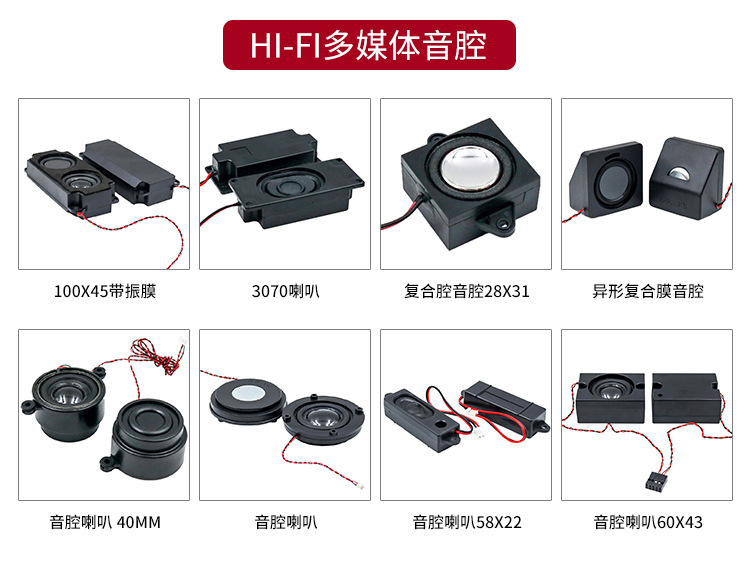 HI-FI多媒体音腔

100X45带振膜

3070喇叭

复合腔音腔28X31

异形复合膜音腔

音腔喇叭 40MM

音腔喇叭

音腔喇叭58X22

音腔喇叭60X43