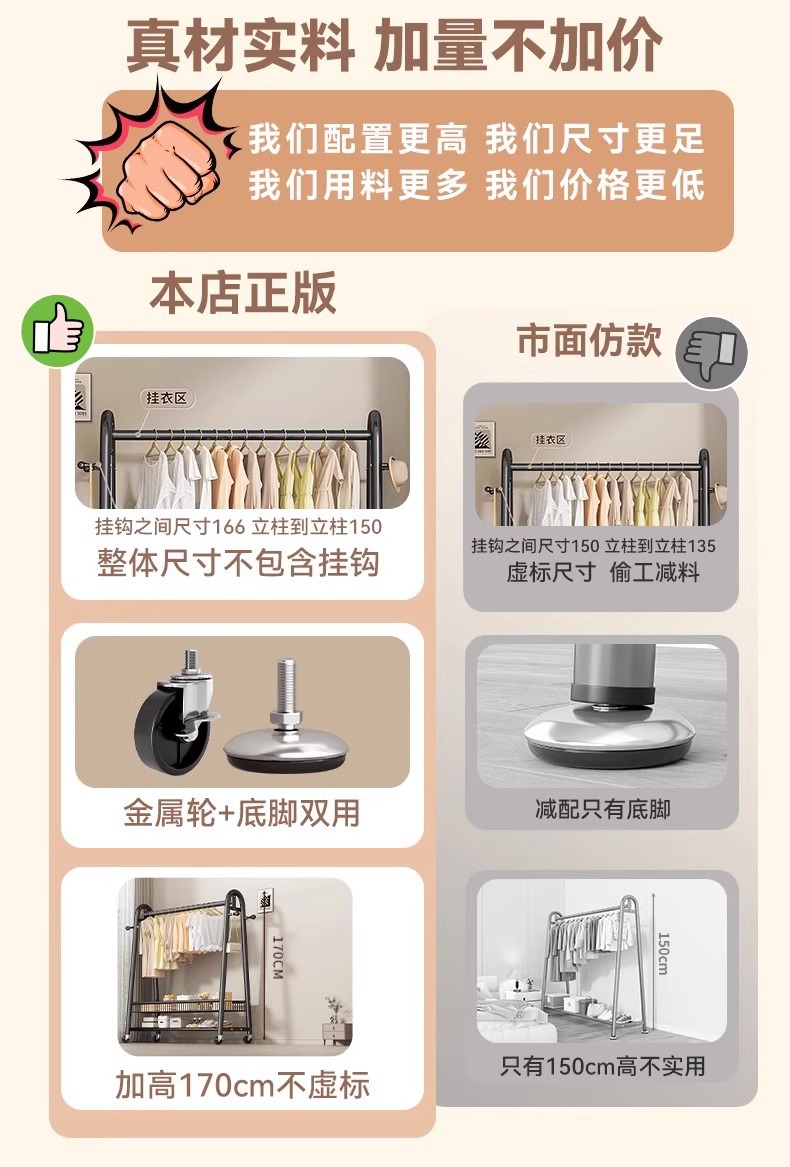 真材实料 加量不加价

我们配置更高 我们尺寸更足
我们用料更多 我们价格更低

本店正版

挂衣区

挂钩之间尺寸166 立柱到立柱150
整体尺寸不包含挂钩

金属轮+底脚双用

170CM

加高170cm不虚标

市面仿款

挂衣区

挂钩之间尺寸150 立柱到立柱135
虚标尺寸 偷工减料

减配只有底脚

150cm

只有150cm高不实用