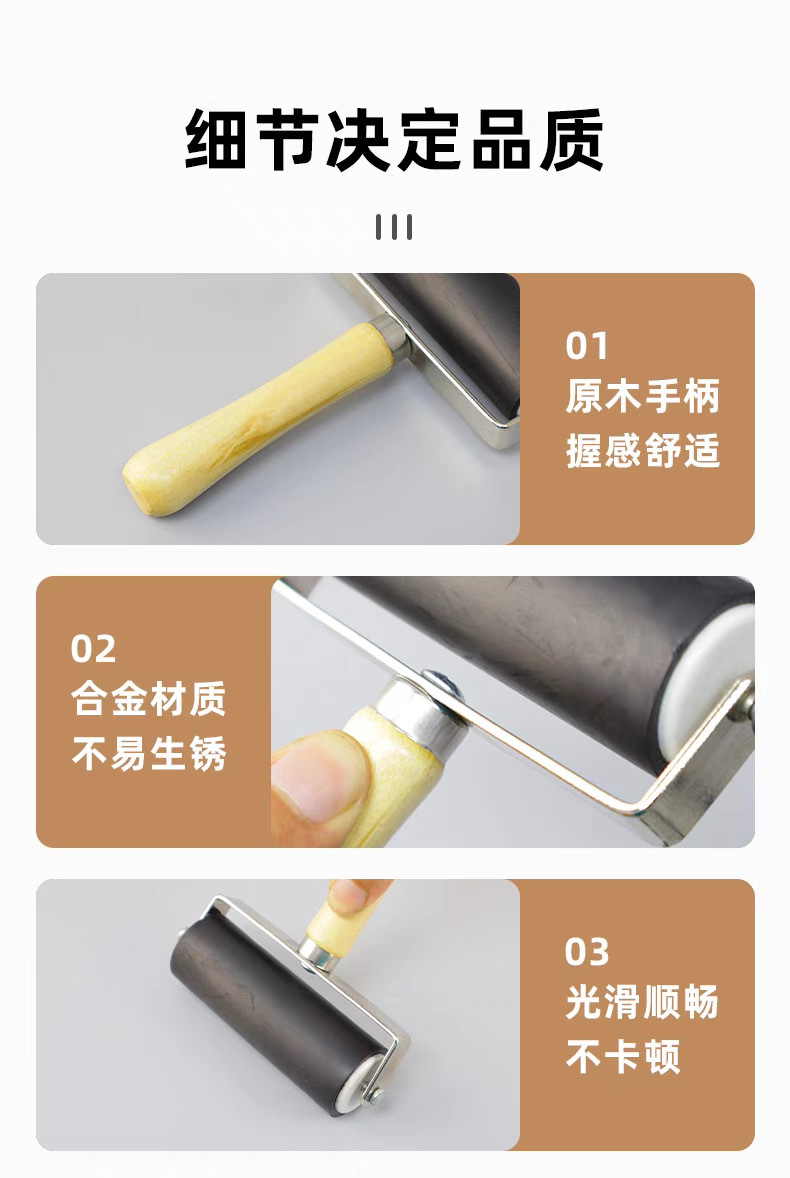 细节决定品质

01
原木手柄
握感舒适

02
合金材质
不易生锈

03
光滑顺畅
不卡顿