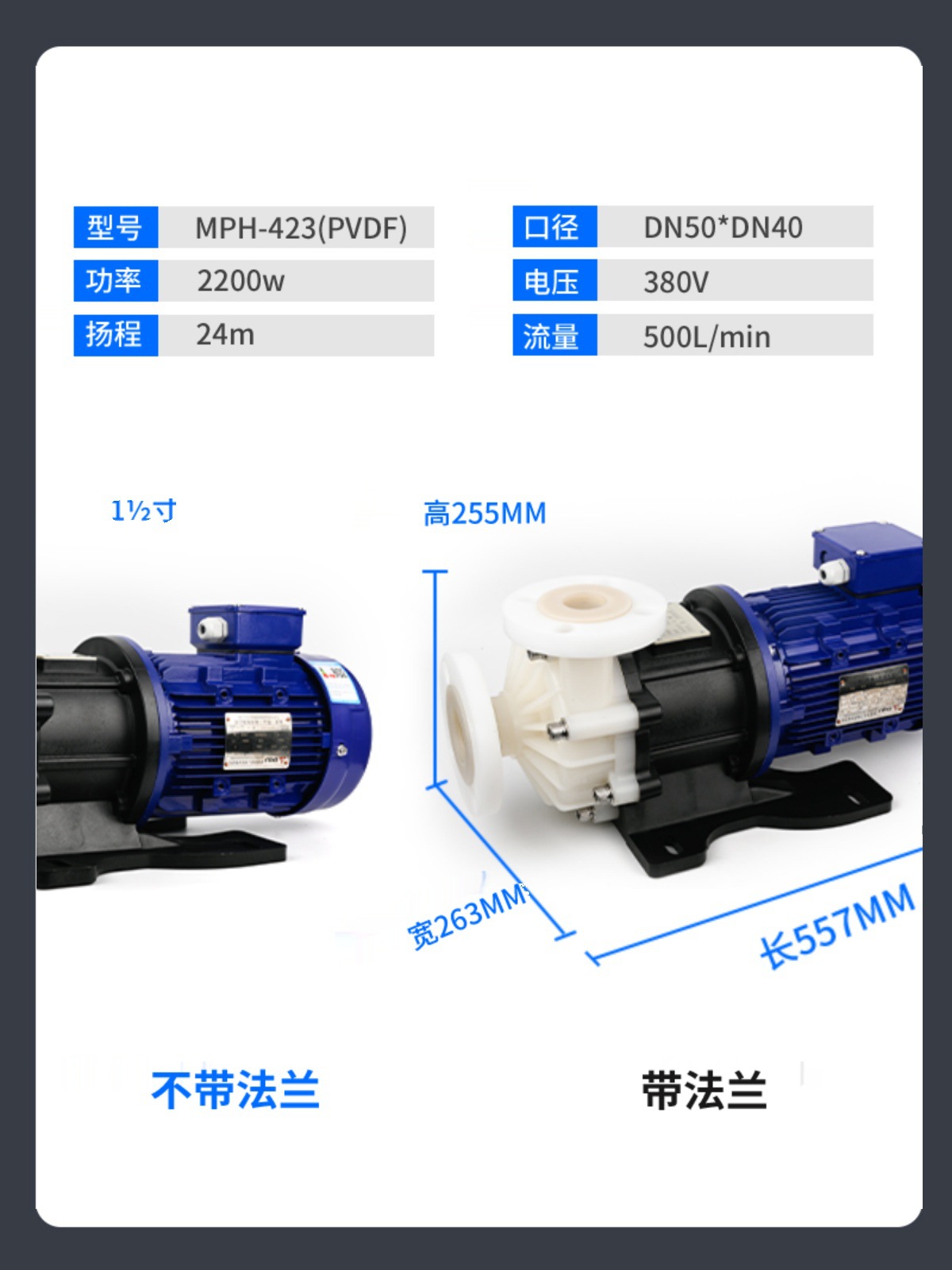 | 型号 | MPH-423(PVDF) |
|---|---|
| 功率 | 2200w |
| 扬程 | 24m |

| 口径 | DN50*DN40 |
|---|---|
| 电压 | 380V |
| 流量 | 500L/min |

1½寸

高255MM

宽263MM

长557MM

不带法兰

带法兰