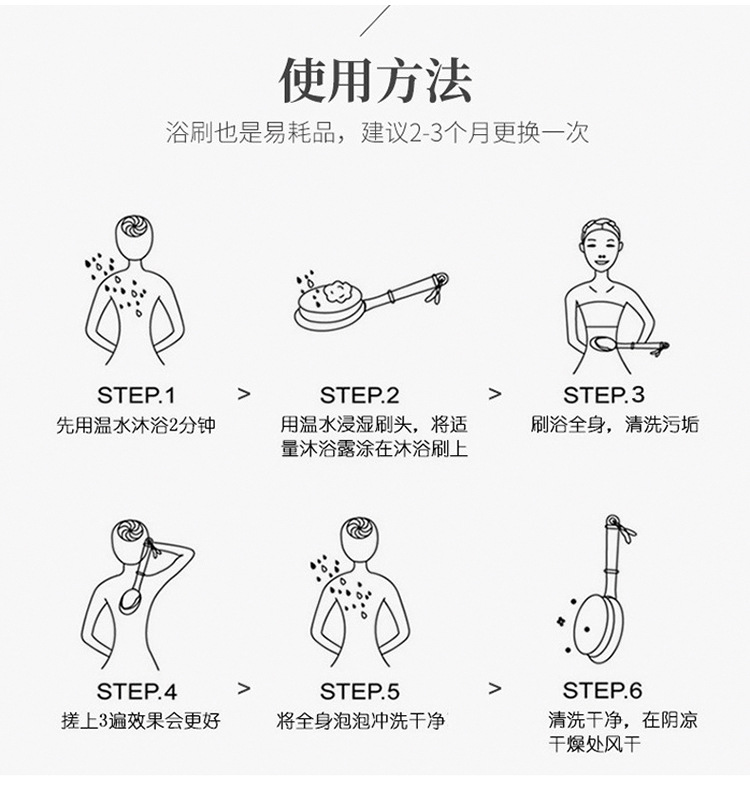 使用方法

浴刷也是易耗品，建议2-3个月更换一次

STEP.1
先用温水沐浴2分钟

>

STEP.2
用温水浸湿刷头，将适量沐浴露涂在沐浴刷上

>

STEP.3
刷浴全身，清洗污垢

STEP.4
搓上3遍效果会更好

>

STEP.5
将全身泡泡冲洗干净

>

STEP.6
清洗干净，在阴凉干燥处风干