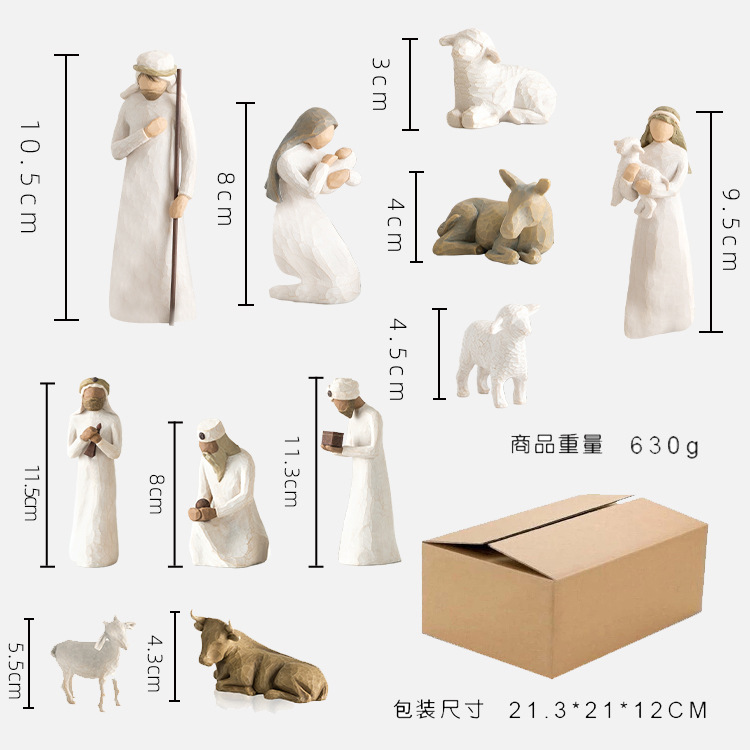 10.5cm

8cm

3cm

4cm

4.5cm

9.5cm

11.5cm

8cm

11.3cm

商品重量 630g

5.5cm

4.3cm

包装尺寸 21.3*21*12CM