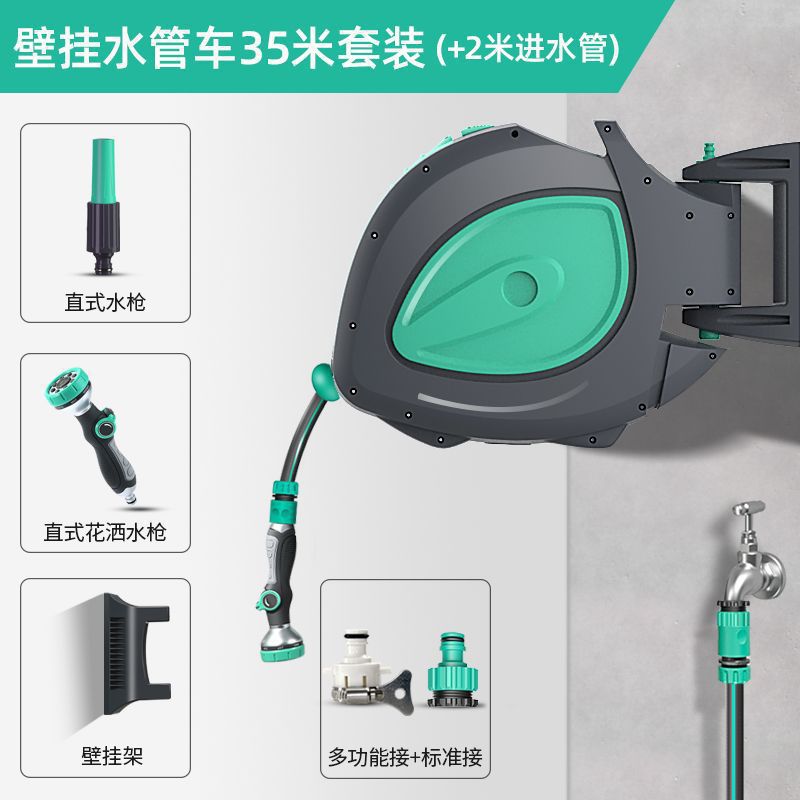 壁挂水管车35米套装 (+2米进水管)

直式水枪

直式花洒水枪

壁挂架

多功能接+标准接