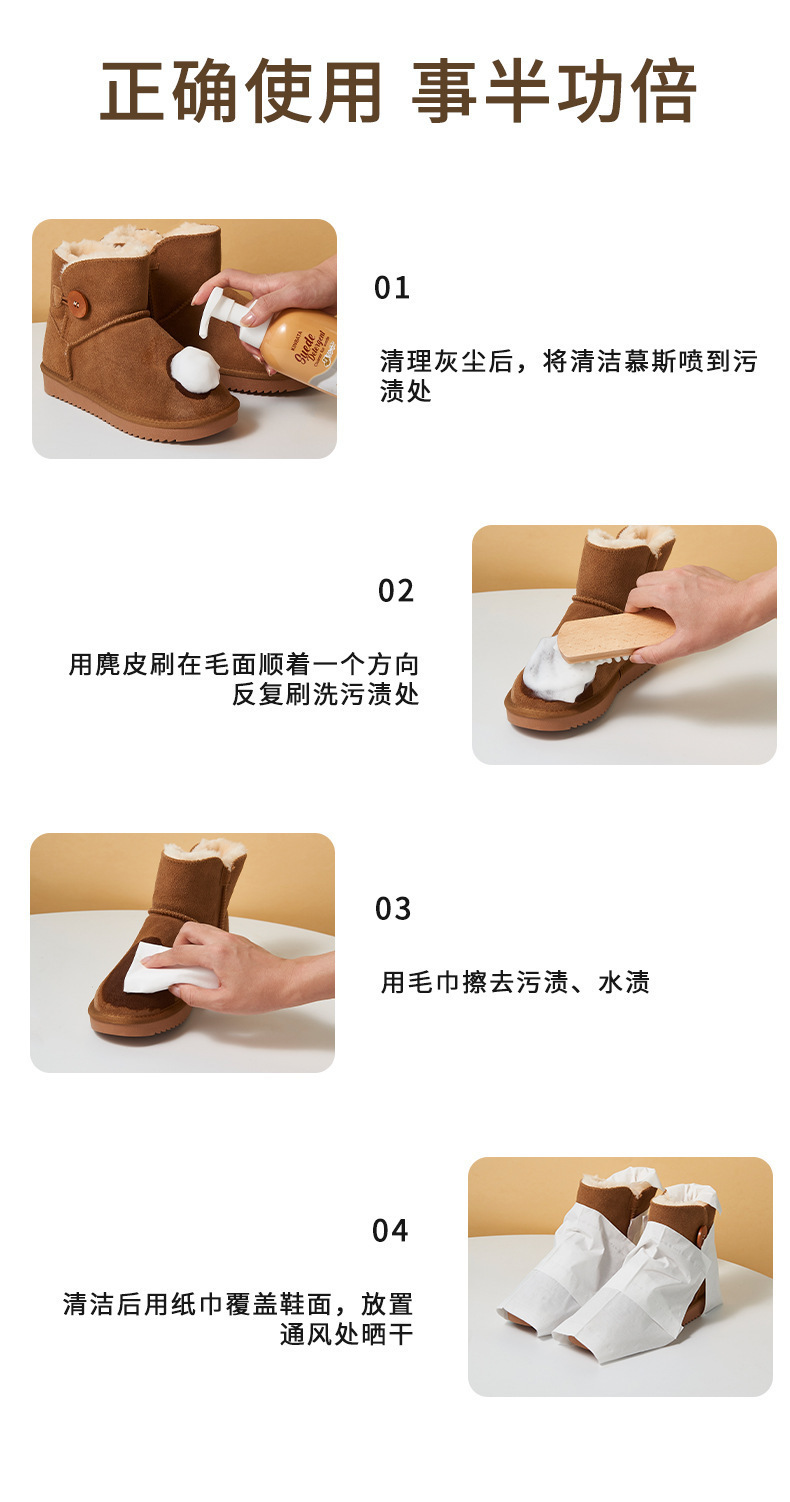 正确使用 事半功倍

01

清理灰尘后，将清洁慕斯喷到污渍处

02

用麂皮刷在毛面顺着一个方向反复刷洗污渍处

03

用毛巾擦去污渍、水渍

04

清洁后用纸巾覆盖鞋面，放置通风处晒干