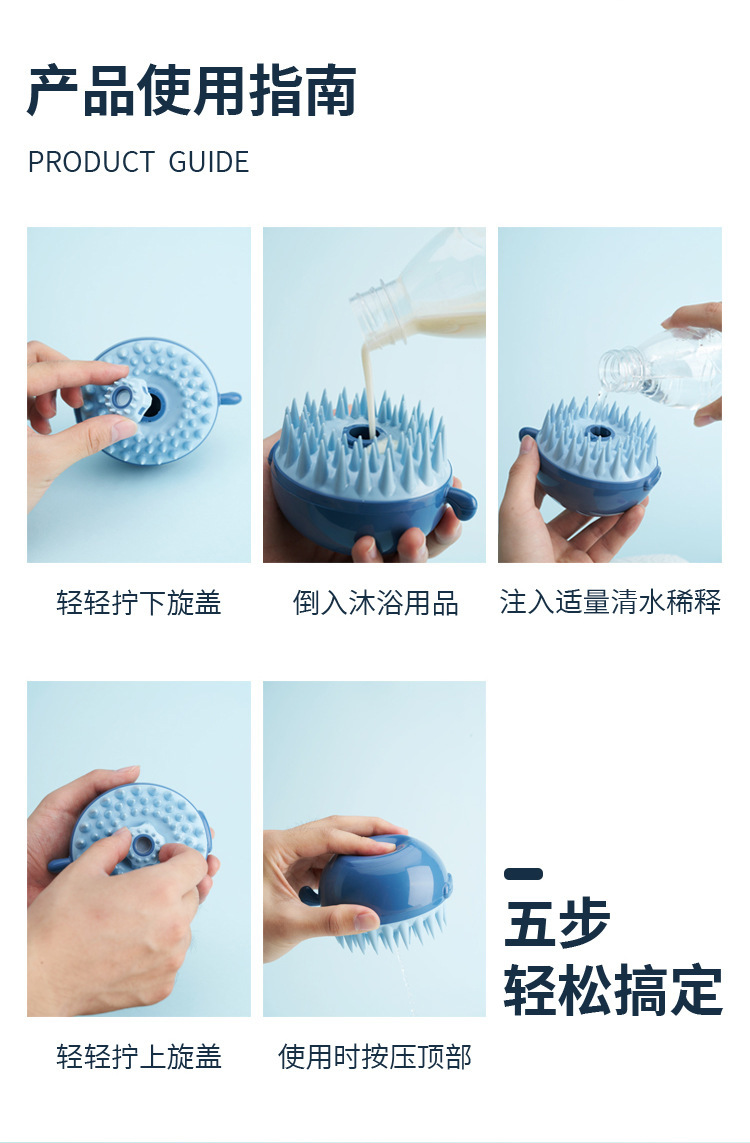 产品使用指南

PRODUCT GUIDE

轻轻拧下旋盖

倒入沐浴用品

注入适量清水稀释

轻轻拧上旋盖

使用时按压顶部

五步
轻松搞定