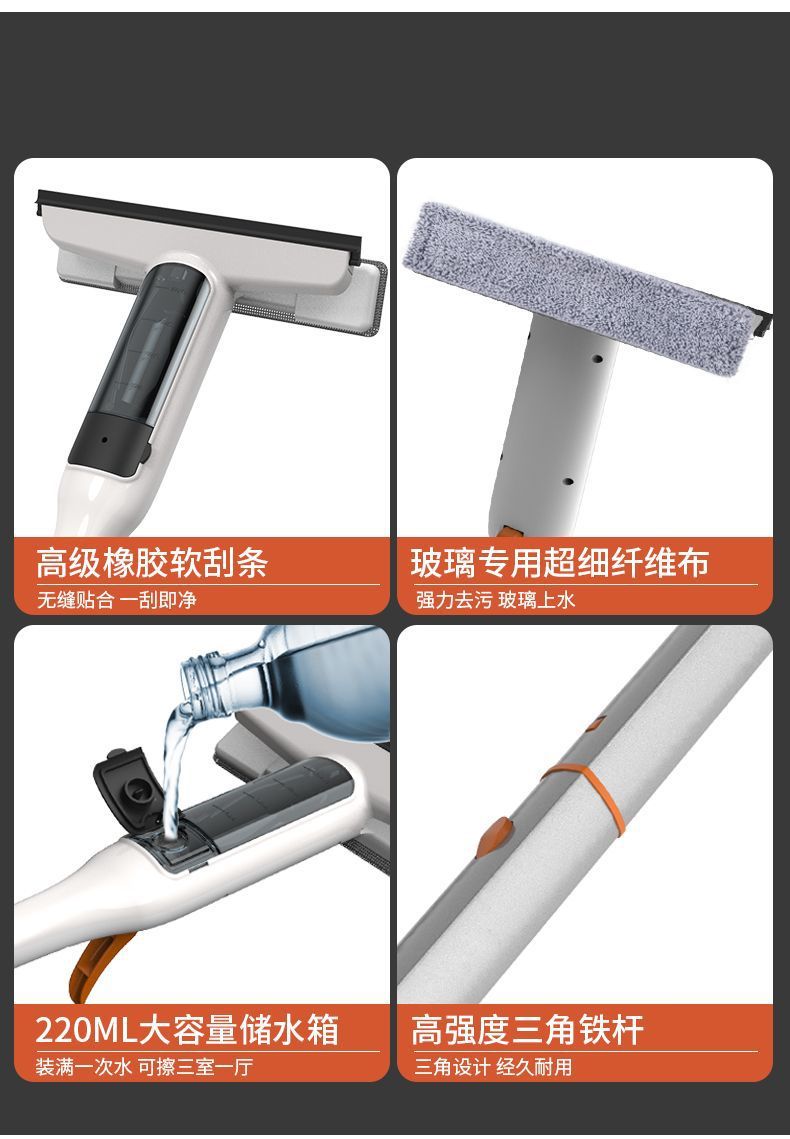 高级橡胶软刮条
无缝贴合 一刮即净

玻璃专用超细纤维布
强力去污 玻璃上水

220ML大容量储水箱
装满一次水 可擦三室一厅

高强度三角铁杆
三角设计 经久耐用