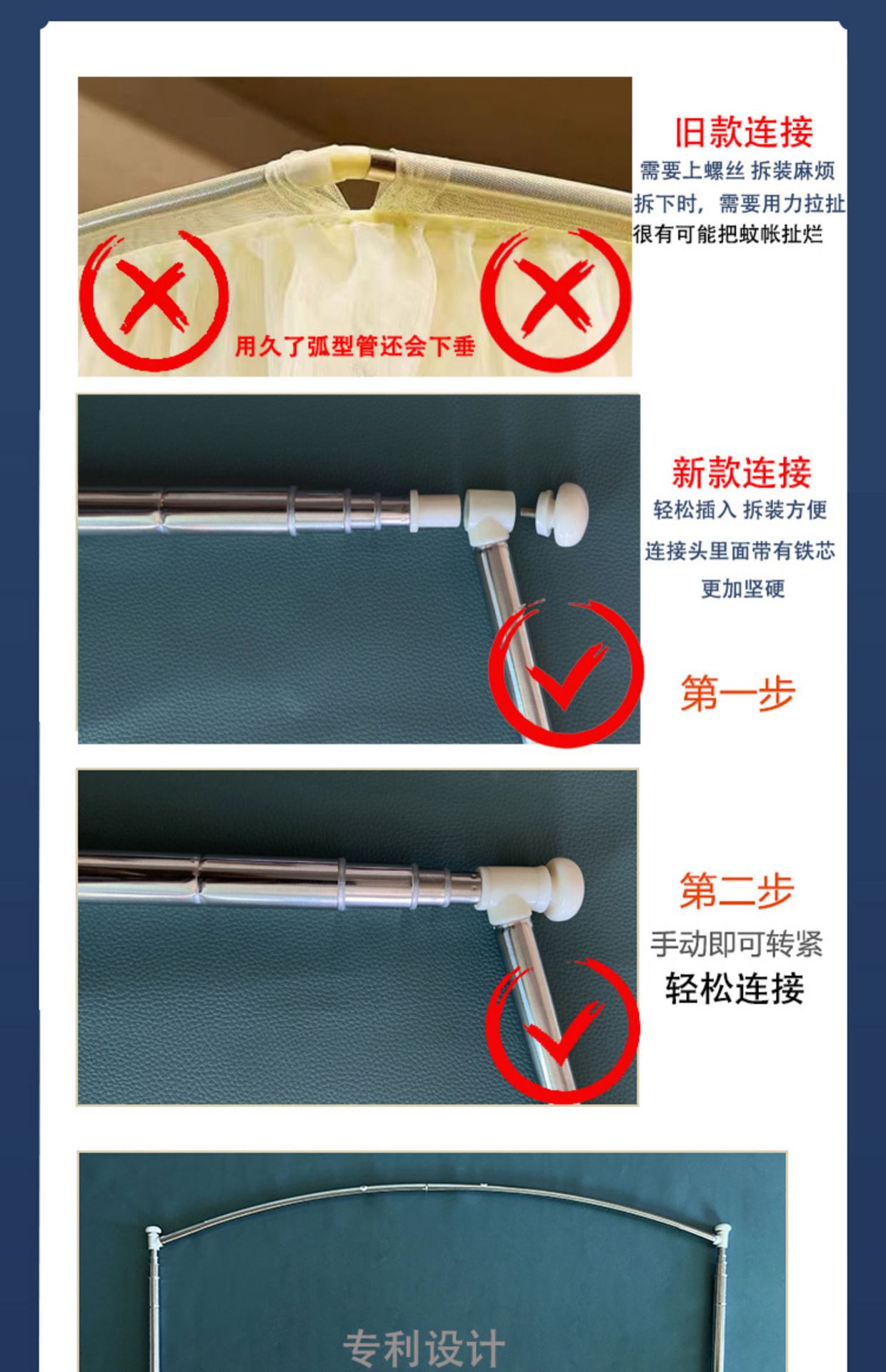 旧款连接
需要上螺丝 拆装麻烦
拆下时，需要用力拉扯
很有可能把蚊帐扯烂

用久了弧型管还会下垂

新款连接
轻松插入 拆装方便
连接头里面带有铁芯
更加坚硬

第一步

第二步
手动即可转紧
轻松连接

专利设计