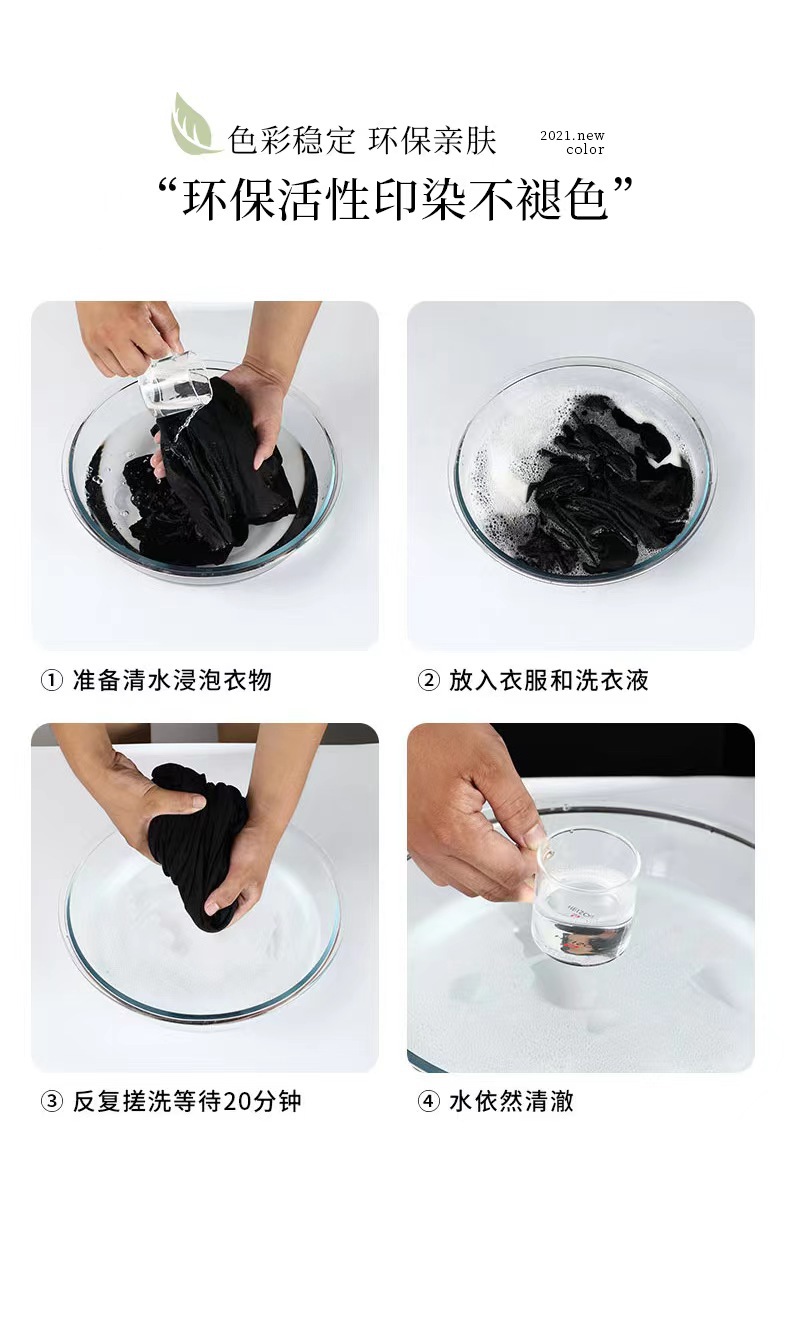 色彩稳定 环保亲肤 2021.new color

“环保活性印染不褪色”

① 准备清水浸泡衣物

② 放入衣服和洗衣液

③ 反复搓洗等待20分钟

④ 水依然清澈