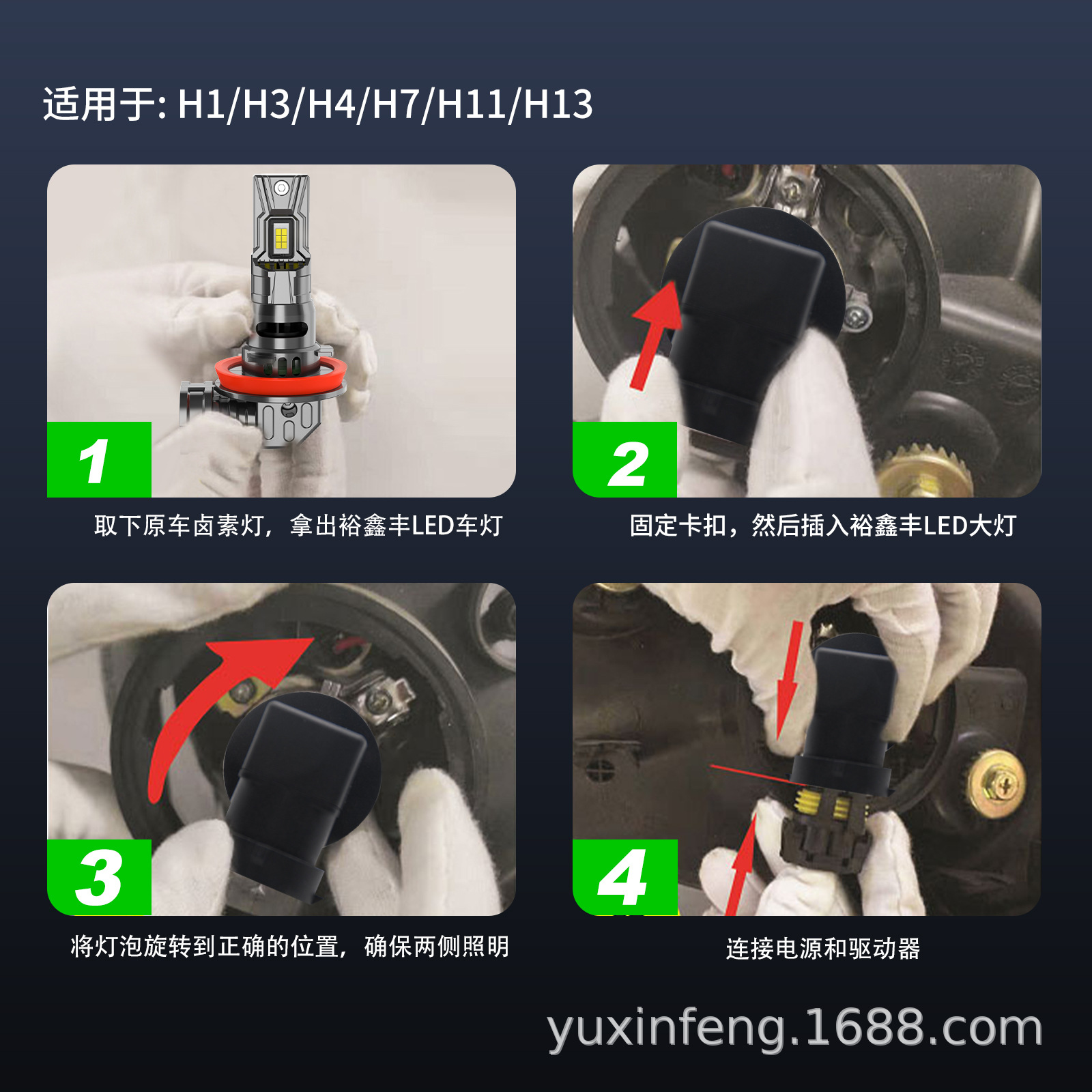 适用于: H1/H3/H4/H7/H11/H13

1

取下原车卤素灯，拿出裕鑫丰LED车灯

2

固定卡扣，然后插入裕鑫丰LED大灯

3

将灯泡旋转到正确的位置，确保两侧照明

4

连接电源和驱动器

yuxinfeng.1688.com