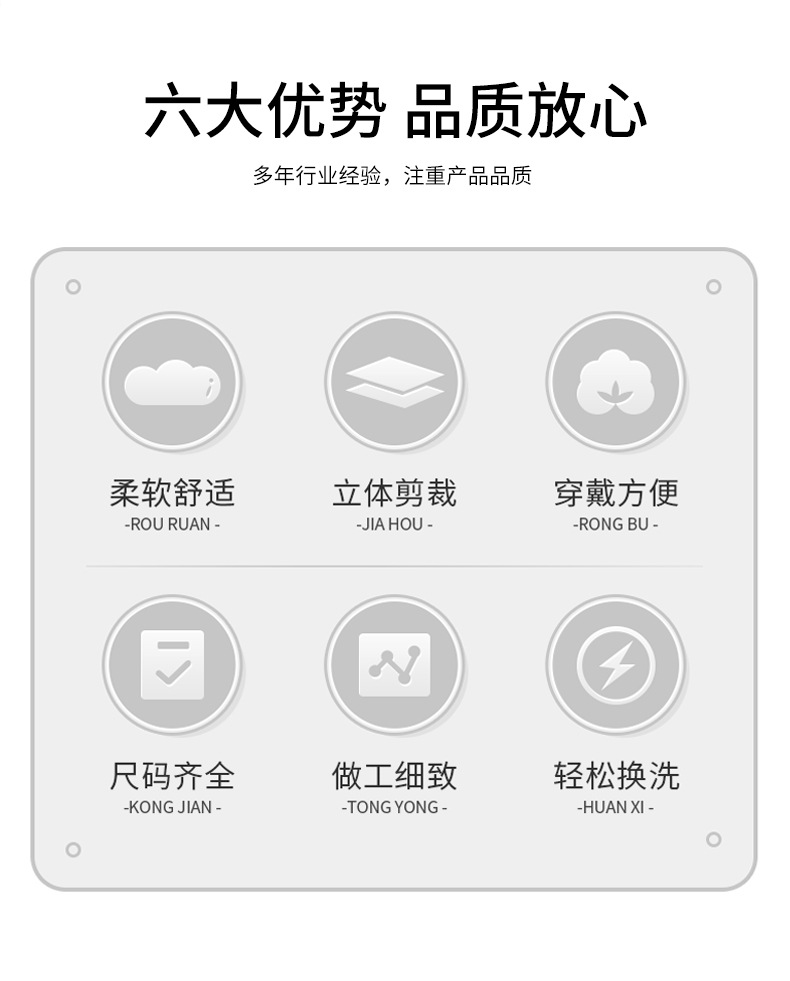 六大优势 品质放心

多年行业经验，注重产品品质

柔软舒适
-ROU RUAN -

立体剪裁
-JIA HOU -

穿戴方便
-RONG BU -

尺码齐全
-KONG JIAN -

做工细致
-TONG YONG -

轻松换洗
-HUAN XI -