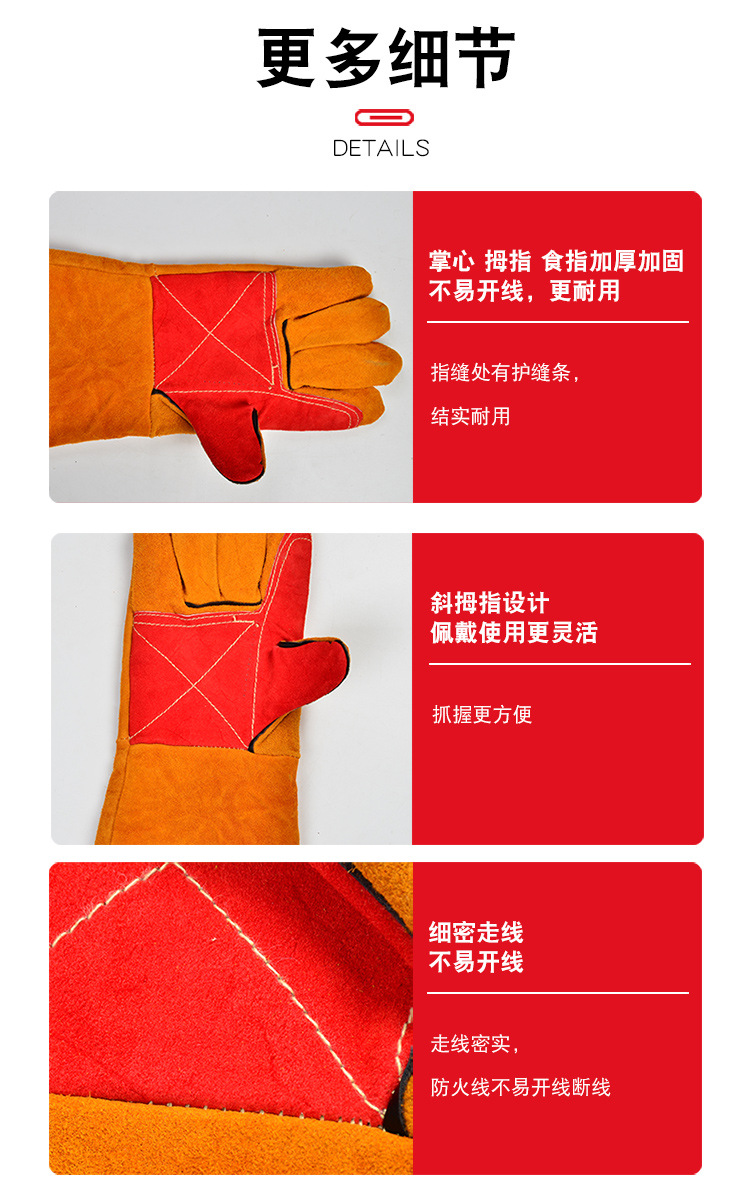 更多细节

DETAILS

掌心 拇指 食指加厚加固
不易开线，更耐用

指缝处有护缝条，

结实耐用

斜拇指设计
佩戴使用更灵活

抓握更方便

细密走线
不易开线

走线密实，

防火线不易开线断线