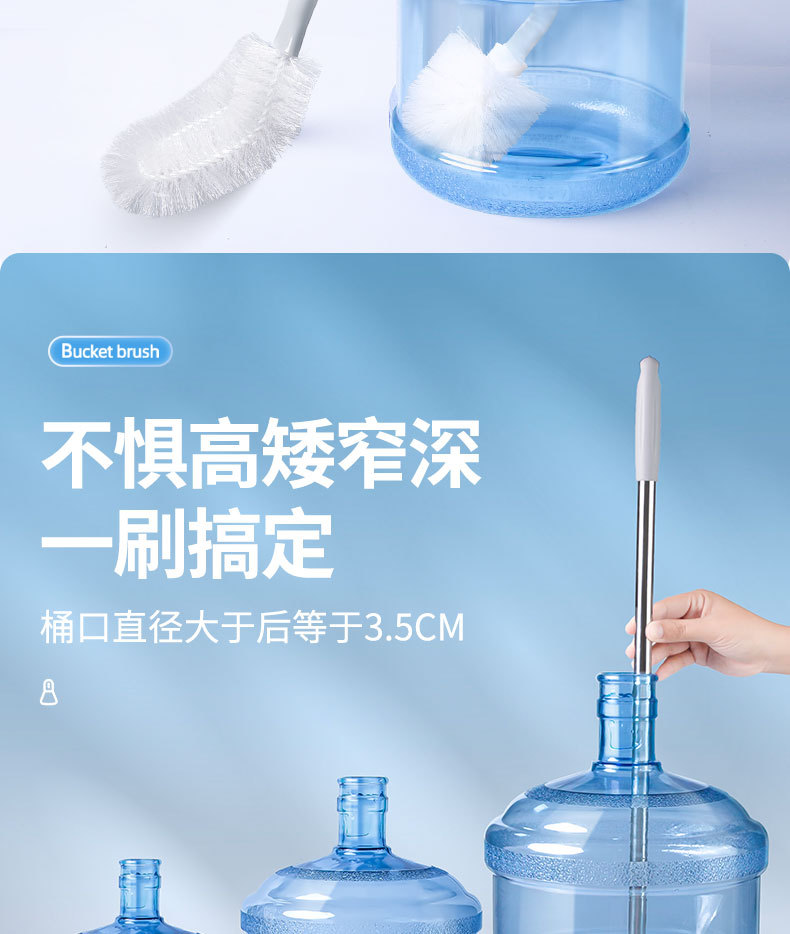 Bucket brush

不惧高矮窄深
一刷搞定

桶口直径大于后等于3.5CM