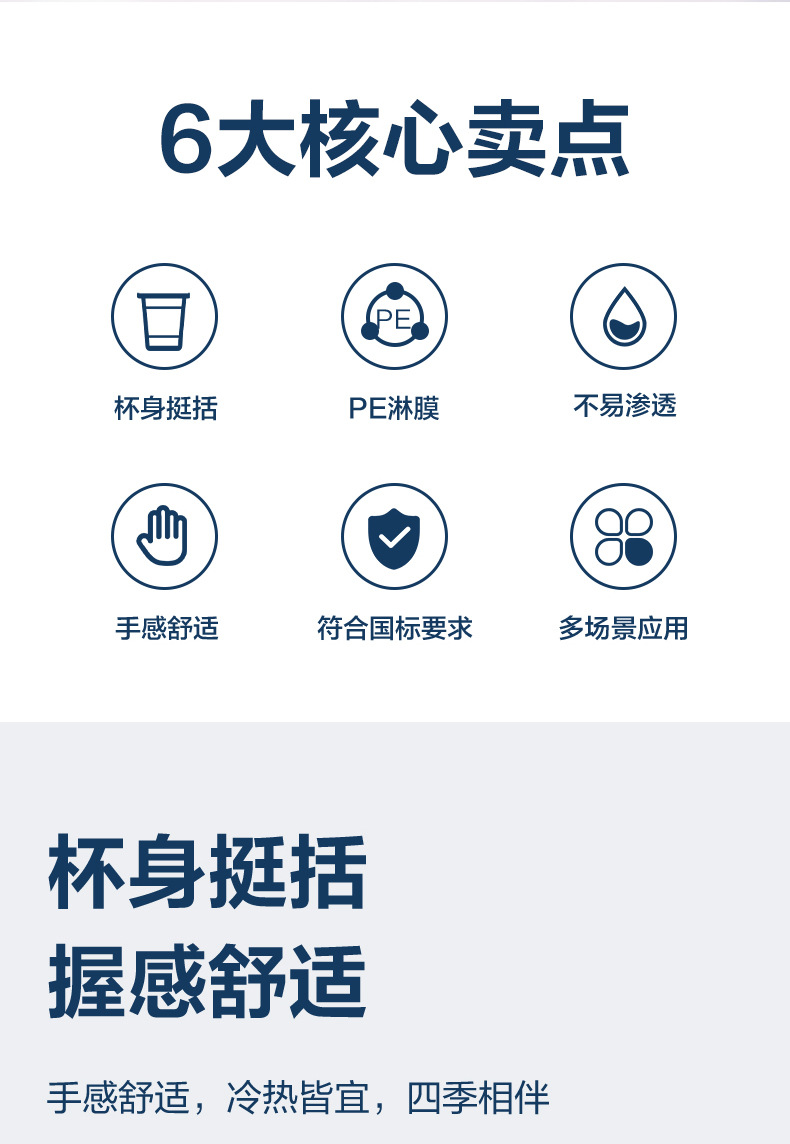 6大核心卖点

PE

杯身挺括

PE淋膜

不易渗透

手感舒适

符合国标要求

多场景应用

杯身挺括
握感舒适

手感舒适，冷热皆宜，四季相伴