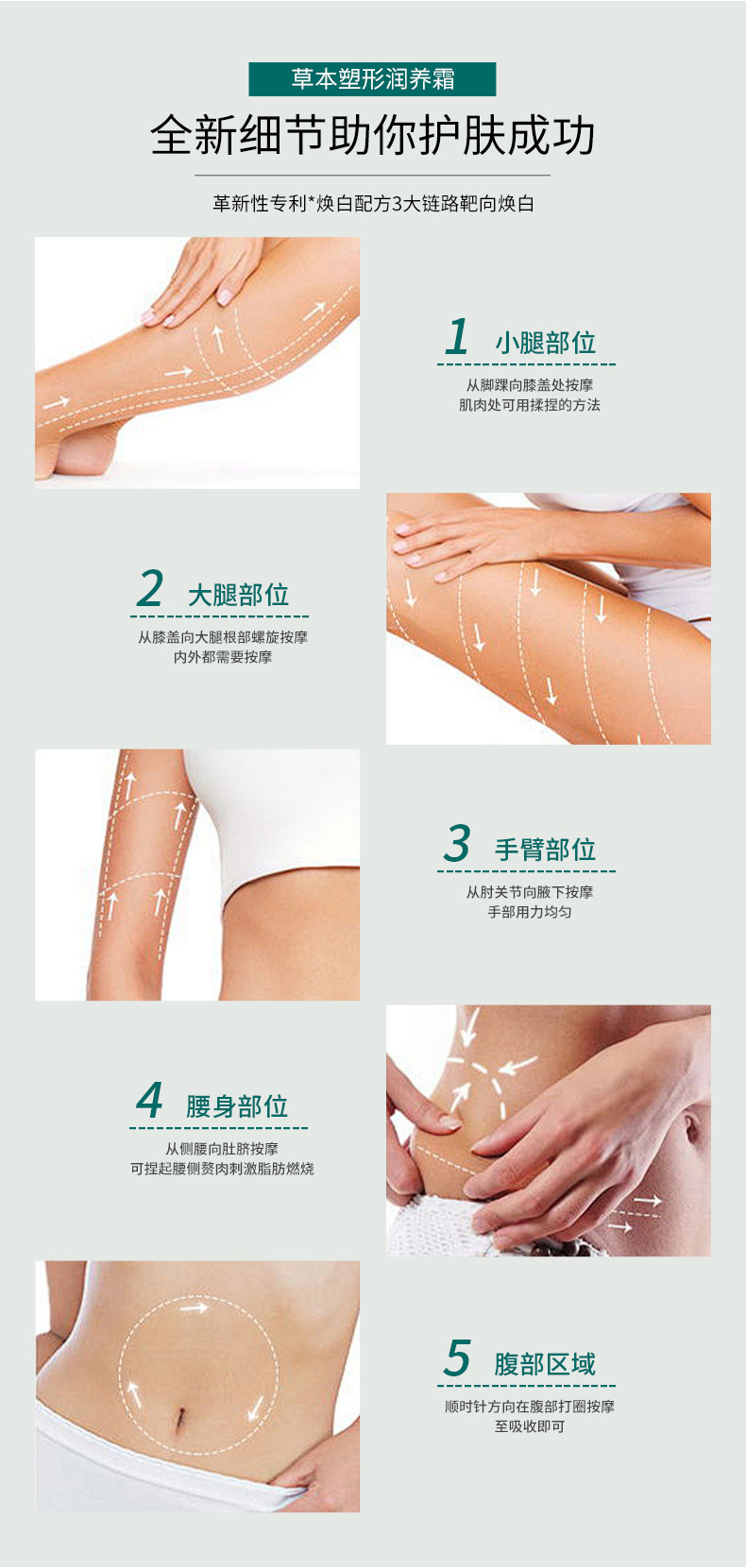 草本塑形润养霜

全新细节助你护肤成功

革新性专利*焕白配方3大链路靶向焕白

1 小腿部位

从脚踝向膝盖处按摩
肌肉处可用揉捏的方法

2 大腿部位

从膝盖向大腿根部螺旋按摩
内外都需要按摩

3 手臂部位

从肘关节向腋下按摩
手部用力均匀

4 腰身部位

从侧腰向肚脐按摩
可捏起腰侧赘肉刺激脂肪燃烧

5 腹部区域

顺时针方向在腹部打圈按摩
至吸收即可